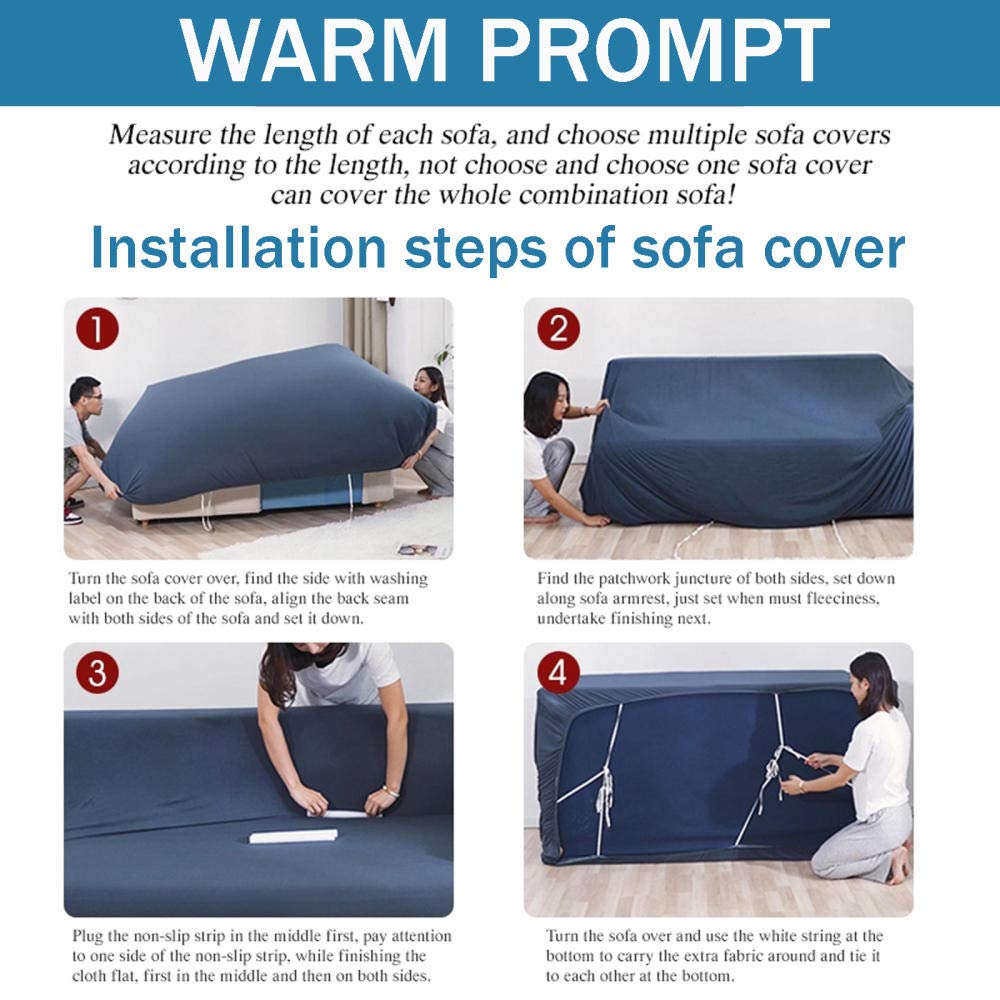 WARM PROMPT

Measure the length of each sofa, and choose multiple sofa covers according to the length, not choose and choose one sofa cover can cover the whole combination sofa!

Installation steps of sofa cover

1

Turn the sofa cover over, find the side with washing label on the back of the sofa, align the back seam with both sides of the sofa and set it down.

2

Find the patchwork juncture of both sides, set down along sofa armrest, just set when must fleeciness, undertake finishing next.

3

Plug the non-slip strip in the middle first, pay attention to one side of the non-slip strip, while finishing the cloth flat, first in the middle and then on both sides.

4

Turn the sofa over and use the white string at the bottom to carry the extra fabric around and tie it to each other at the bottom.