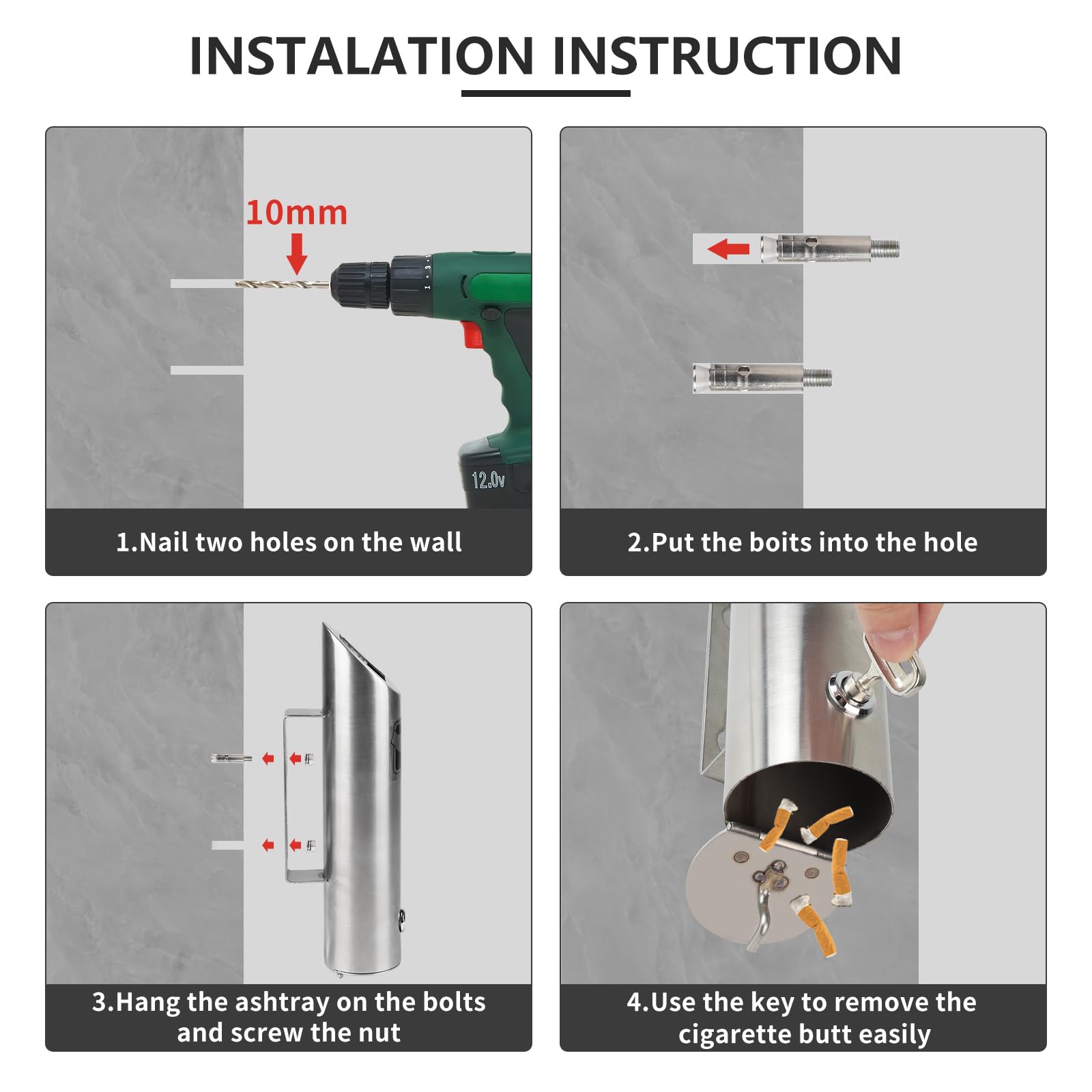 INSTALATION INSTRUCTION

10mm

12.0v

1.Nail two holes on the wall

2.Put the boits into the hole

3.Hang the ashtray on the bolts and screw the nut

4.Use the key to remove the cigarette butt easily