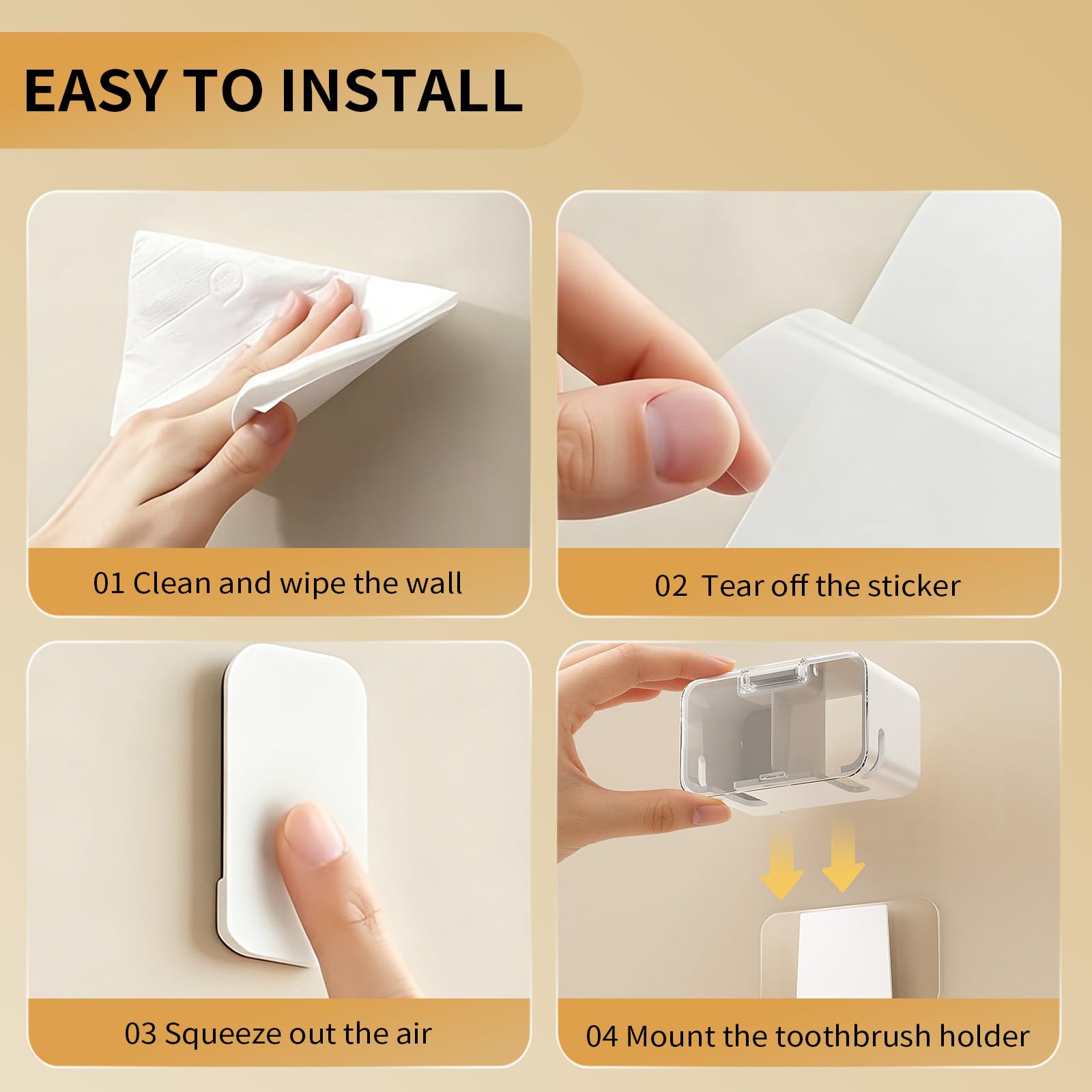 EASY TO INSTALL

01 Clean and wipe the wall

02 Tear off the sticker

03 Squeeze out the air

04 Mount the toothbrush holder