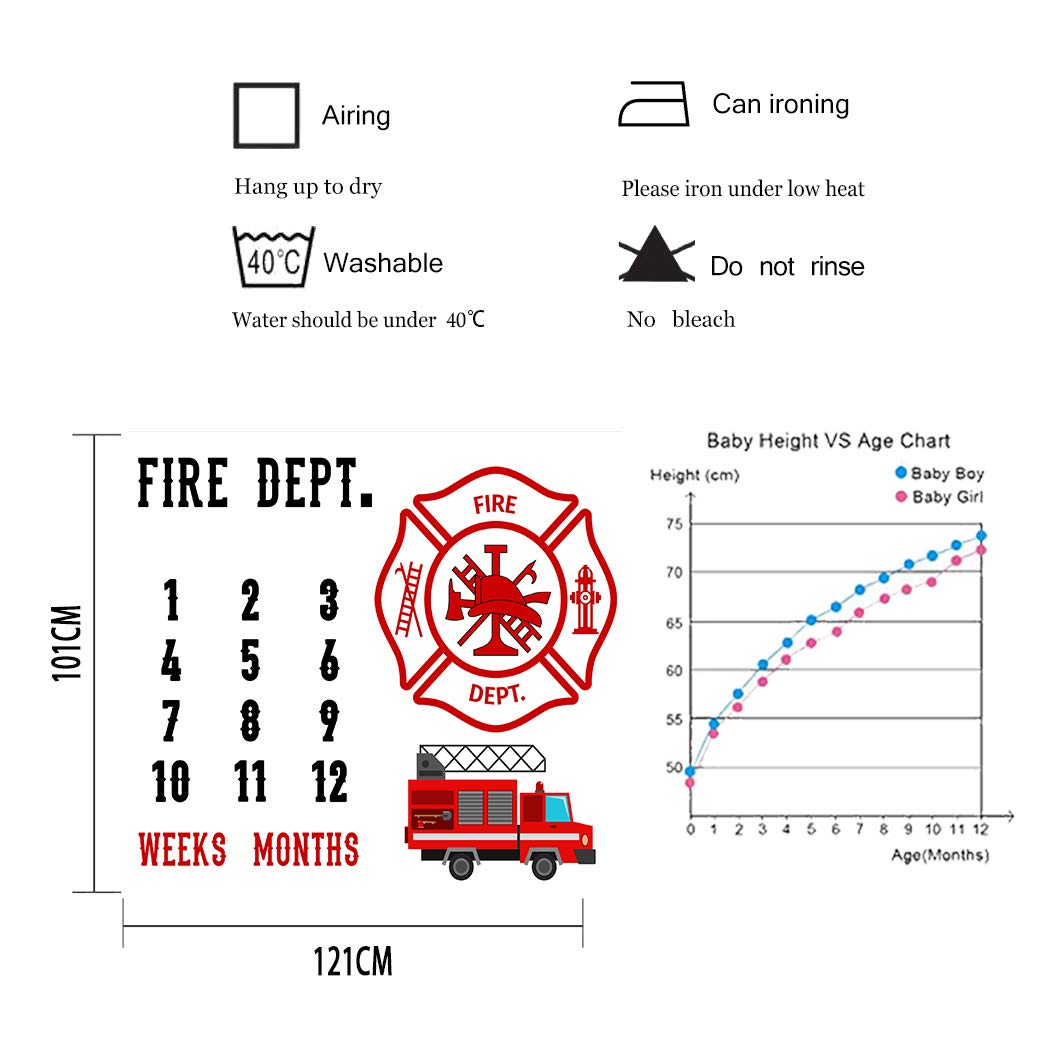 Airing

Hang up to dry

Can ironing

Please iron under low heat

40°C Washable

Water should be under 40℃

Do not rinse

No bleach

101CM

FIRE DEPT.

1 2 3
4 5 6
7 8 9
10 11 12

WEEKS MONTHS

FIRE

DEPT.

121CM

Baby Height VS Age Chart

Height (cm)

Baby Boy

Baby Girl

75
70
65
60
55
50

0 1 2 3 4 5 6 7 8 9 10 11 12

Age(Months)