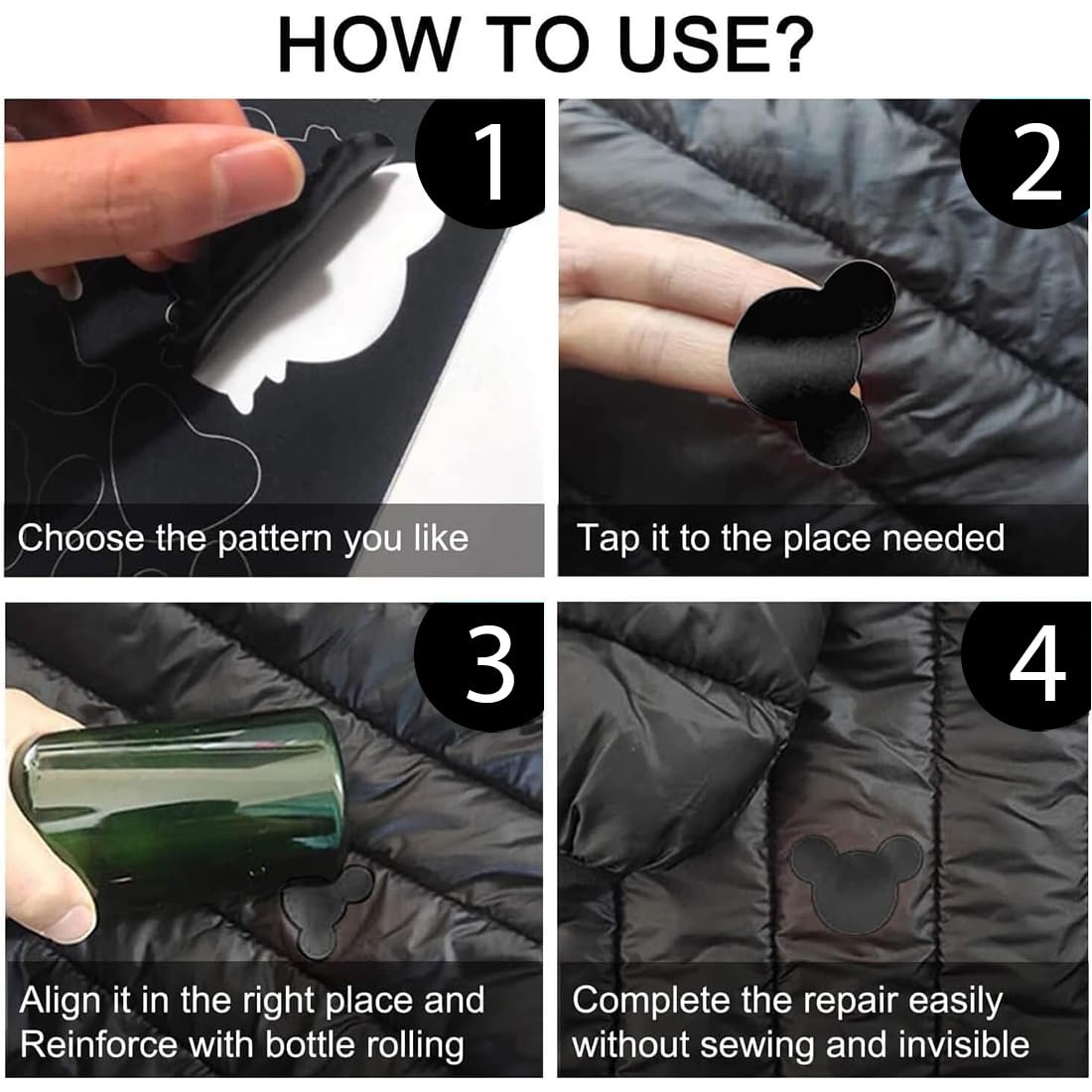 HOW TO USE?

1

Choose the pattern you like

2

Tap it to the place needed

3

Align it in the right place and Reinforce with bottle rolling

4

Complete the repair easily without sewing and invisible