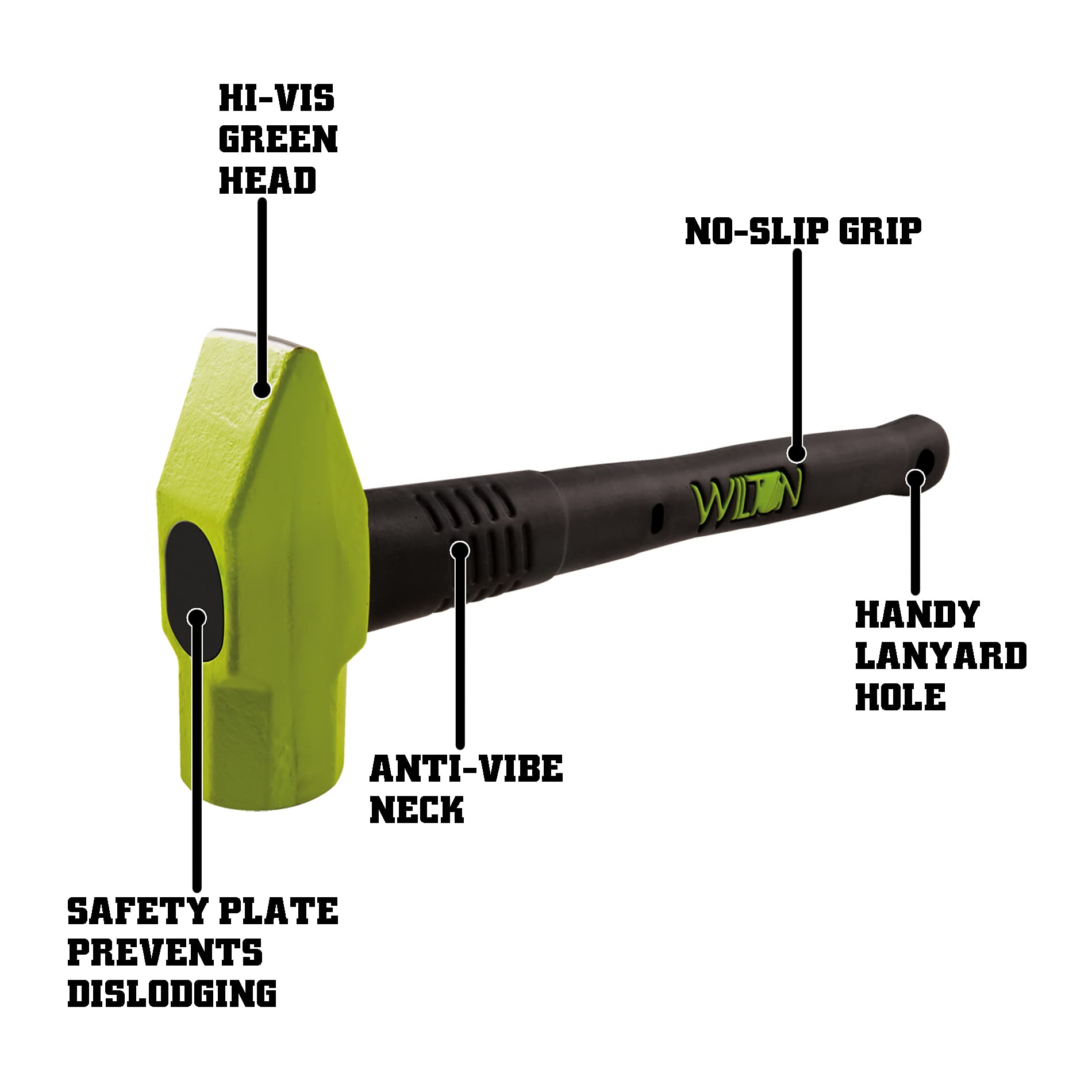 HI-VIS GREEN HEAD

NO-SLIP GRIP

WILTON

HANDY LANYARD HOLE

ANTI-VIBE NECK

SAFETY PLATE PREVENTS DISLODGING