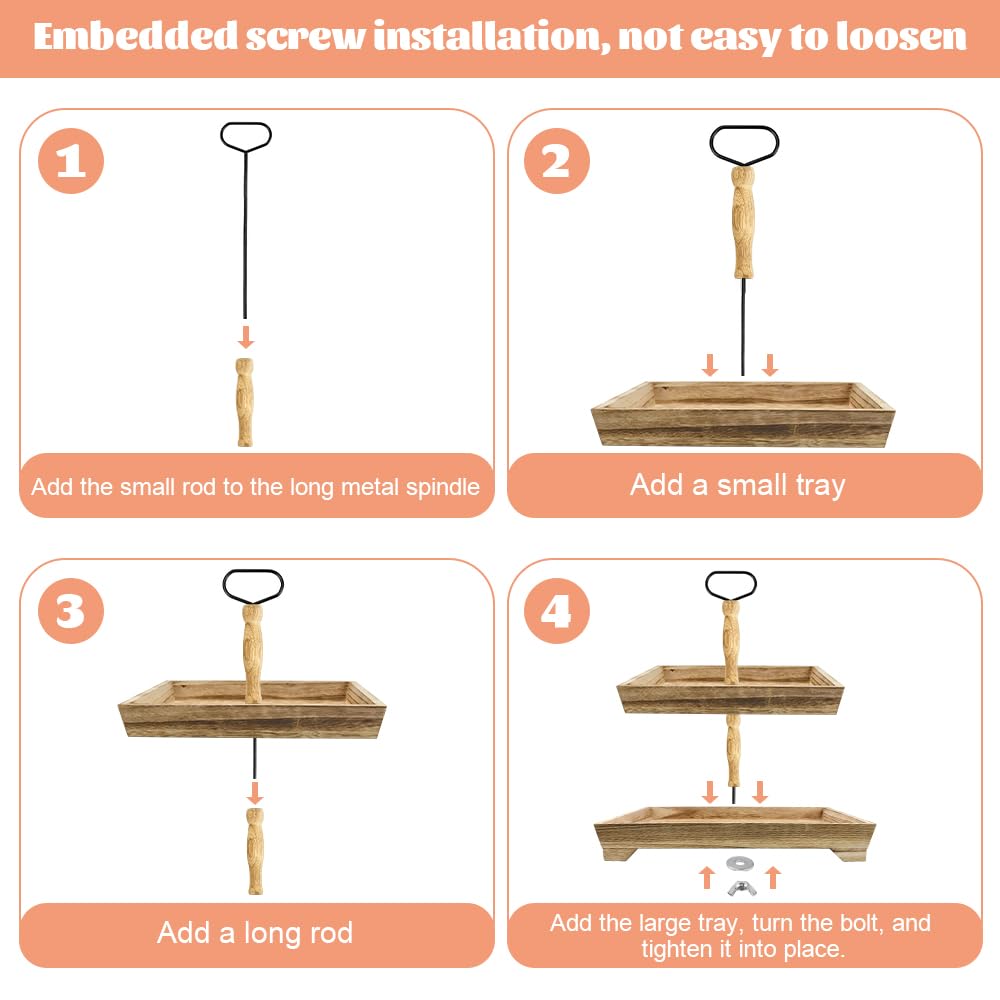 Embedded screw installation, not easy to loosen

1

Add the small rod to the long metal spindle

2

Add a small tray

3

Add a long rod

4

Add the large tray, turn the bolt, and tighten it into place.