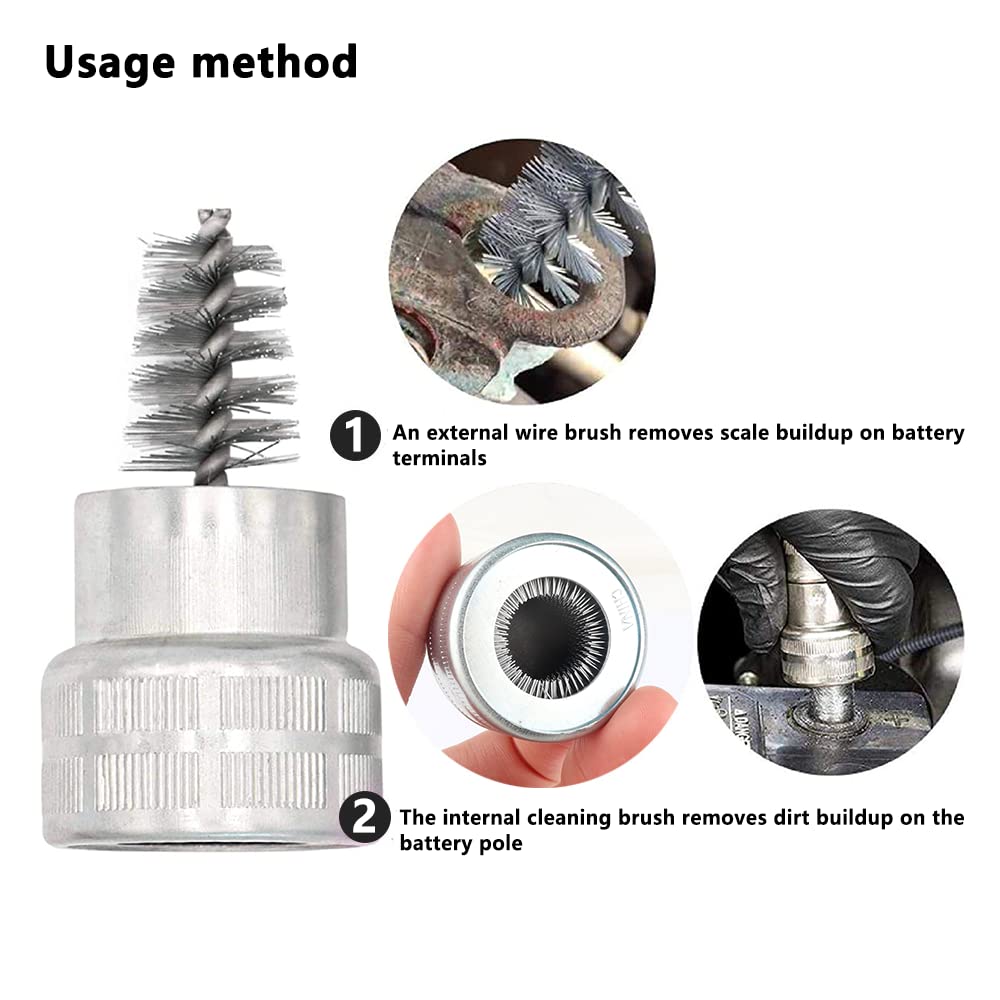 Usage method

1 An external wire brush removes scale buildup on battery terminals

2 The internal cleaning brush removes dirt buildup on the battery pole