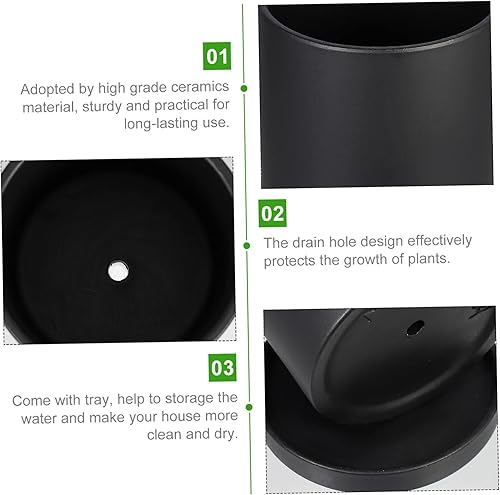 01

Adopted by high grade ceramics material, sturdy and practical for long-lasting use.

02

The drain hole design effectively protects the growth of plants.

03

Come with tray, help to storage the water and make your house more clean and dry.