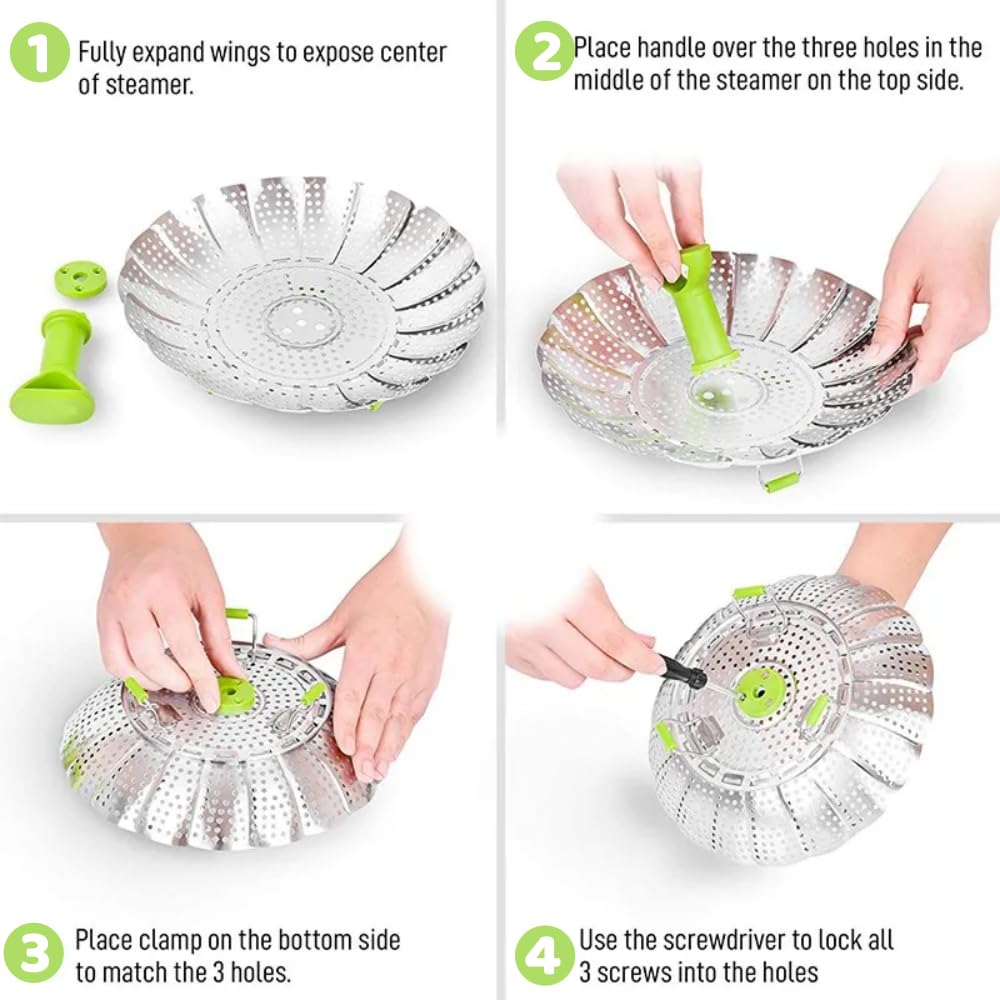 1 Fully expand wings to expose center of steamer.

2 Place handle over the three holes in the middle of the steamer on the top side.

3 Place clamp on the bottom side to match the 3 holes.

4 Use the screwdriver to lock all 3 screws into the holes