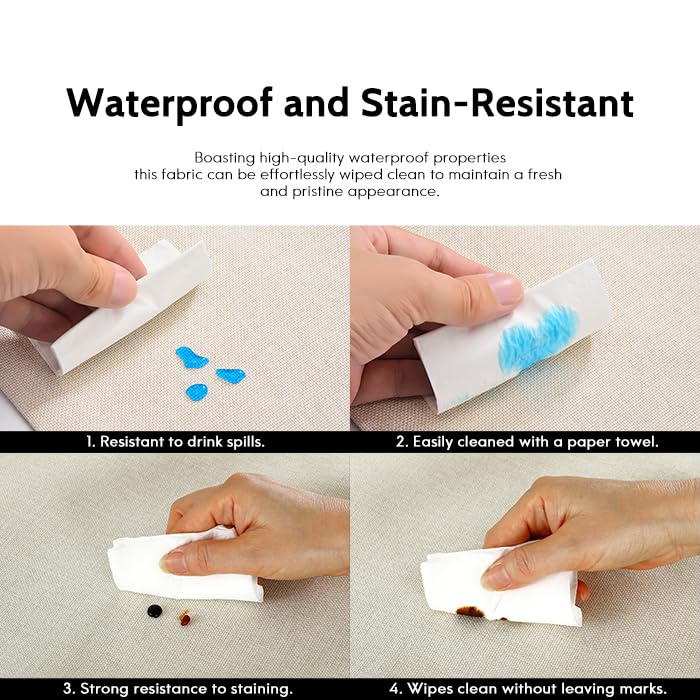 Waterproof and Stain-Resistant

Boasting high-quality waterproof properties this fabric can be effortlessly wiped clean to maintain a fresh and pristine appearance.

1. Resistant to drink spills.

2. Easily cleaned with a paper towel.

3. Strong resistance to staining.

4. Wipes clean without leaving marks.