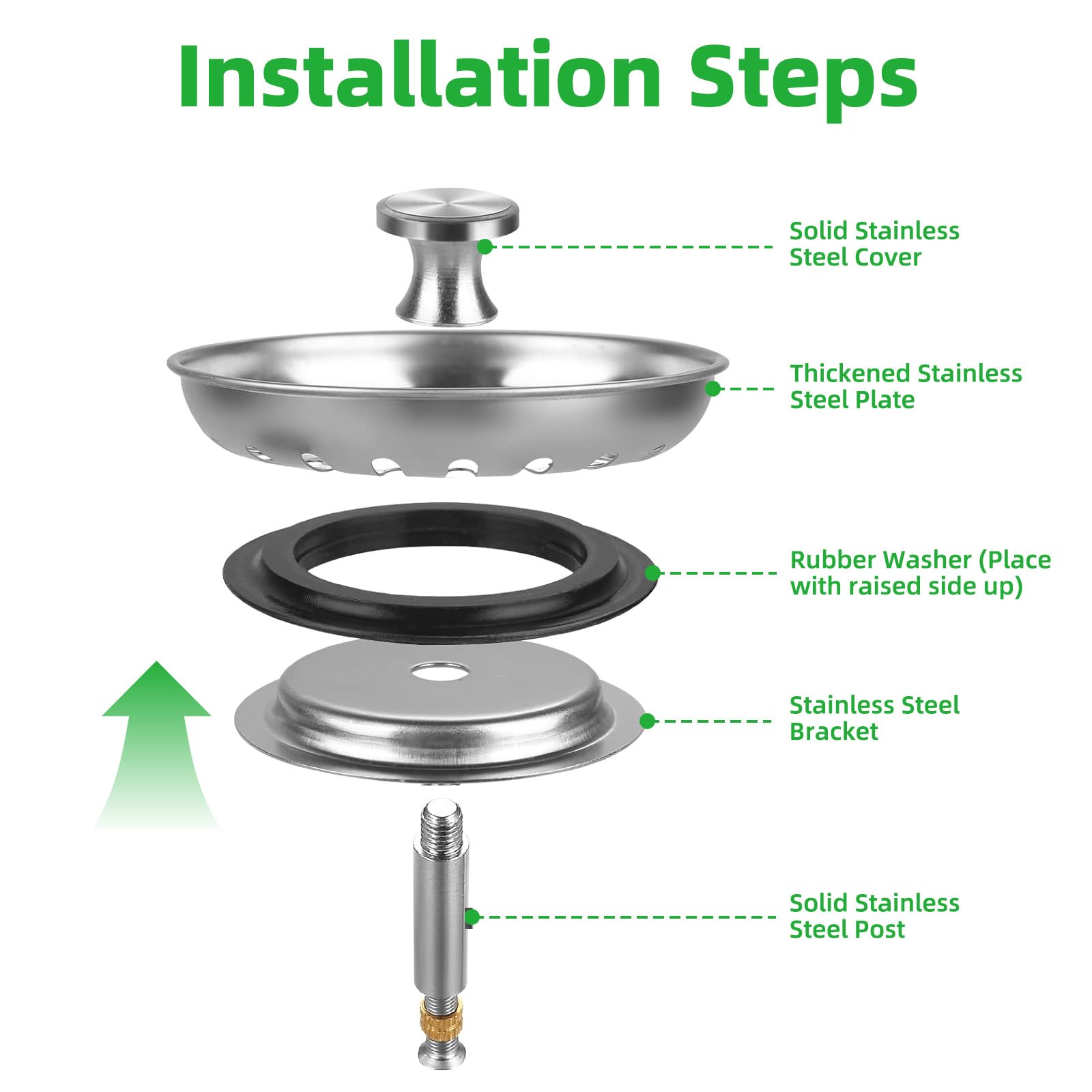 Installation Steps

Solid Stainless Steel Cover

Thickened Stainless Steel Plate

Rubber Washer (Place with raised side up)

Stainless Steel Bracket

Solid Stainless Steel Post