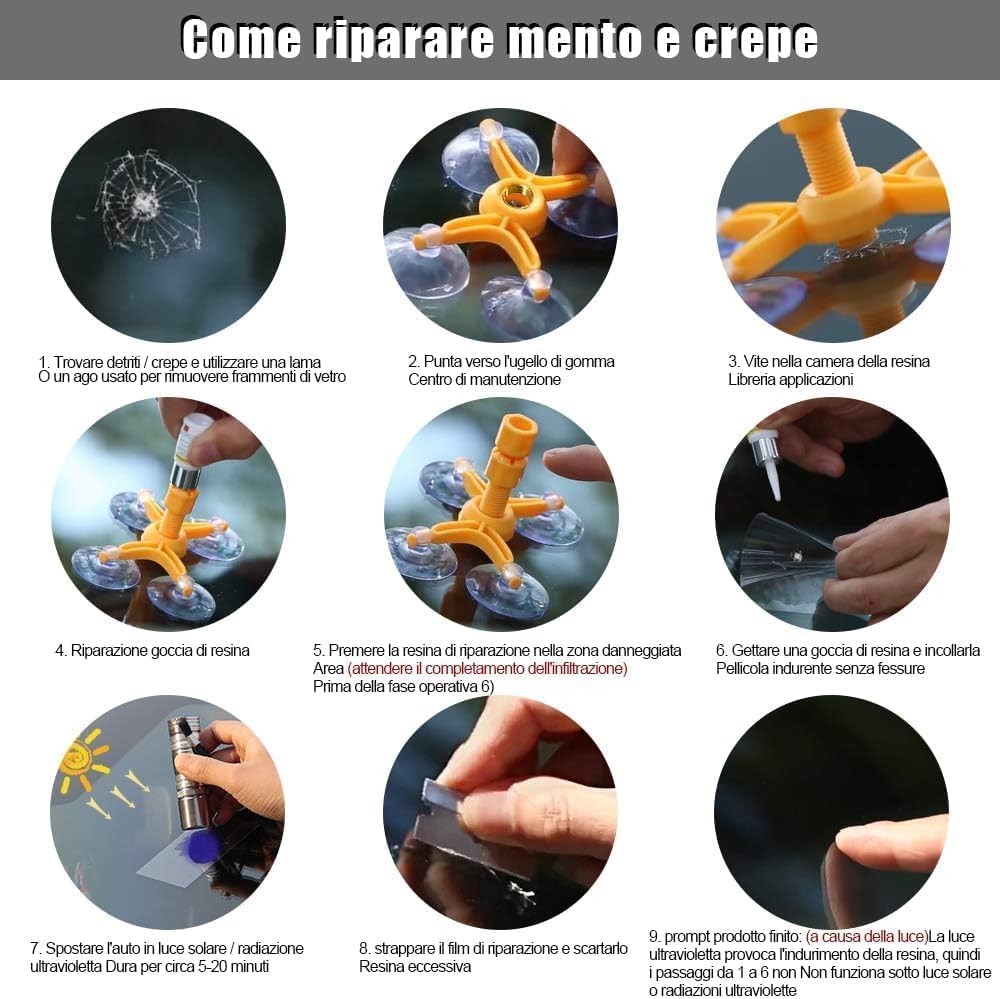 Come riparare mento e crepe

1. Trovare detriti / crepe e utilizzare una lama
O un ago usato per rimuovere frammenti di vetro

2. Punta verso l'ugello di gomma
Centro di manutenzione

3. Vite nella camera della resina
Libreria applicazioni

4. Riparazione goccia di resina

5. Premere la resina di riparazione nella zona danneggiata
Area (attendere il completamento dell'infiltrazione)
Prima della fase operativa 6)

6. Gettare una goccia di resina e incollarla
Pellicola indurente senza fessure

7. Spostare l'auto in luce solare / radiazione
ultravioletta Dura per circa 5-20 minuti

8. strappare il film di riparazione e scartarlo
Resina eccessiva

9. prompt prodotto finito: (a causa della luce)La luce ultravioletta provoca l'indurimento della resina, quindi i passaggi da 1 a 6 non Non funziona sotto luce solare o radiazioni ultraviolette