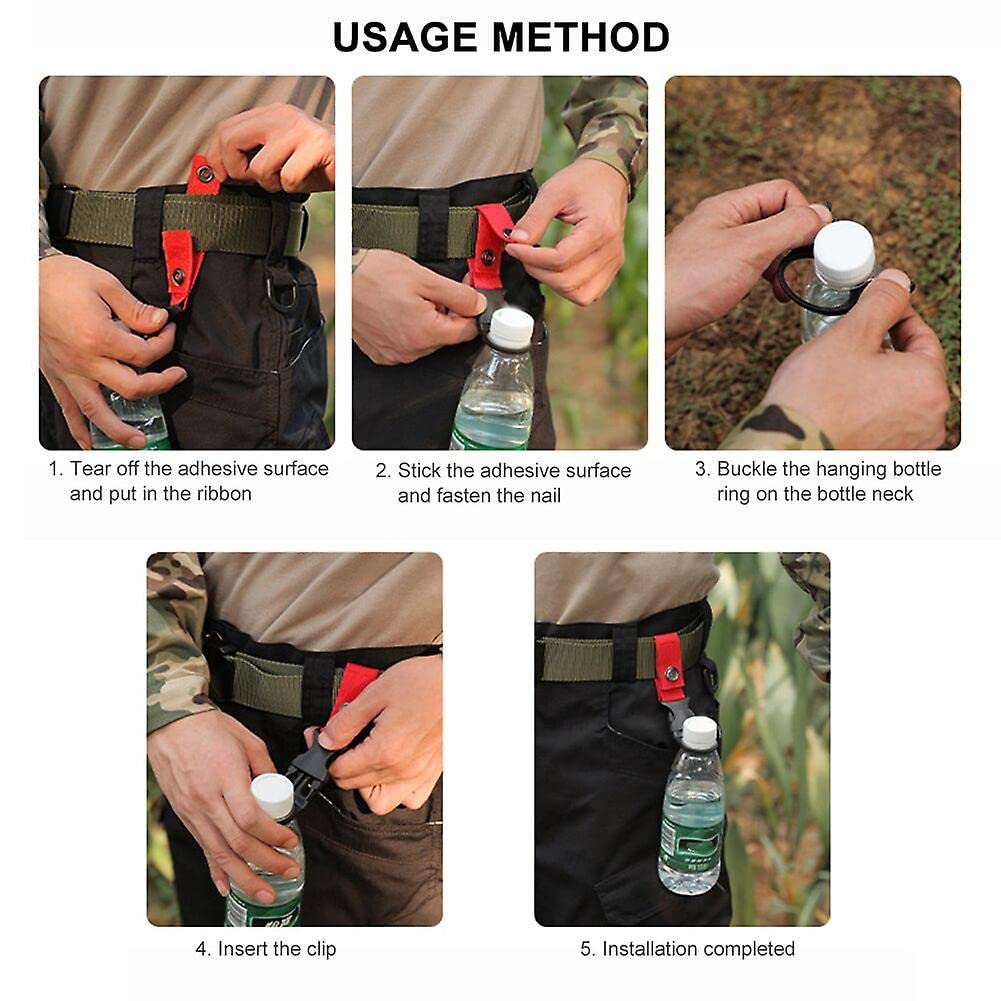 USAGE METHOD

1. Tear off the adhesive surface and put in the ribbon

2. Stick the adhesive surface and fasten the nail

3. Buckle the hanging bottle ring on the bottle neck

4. Insert the clip

5. Installation completed