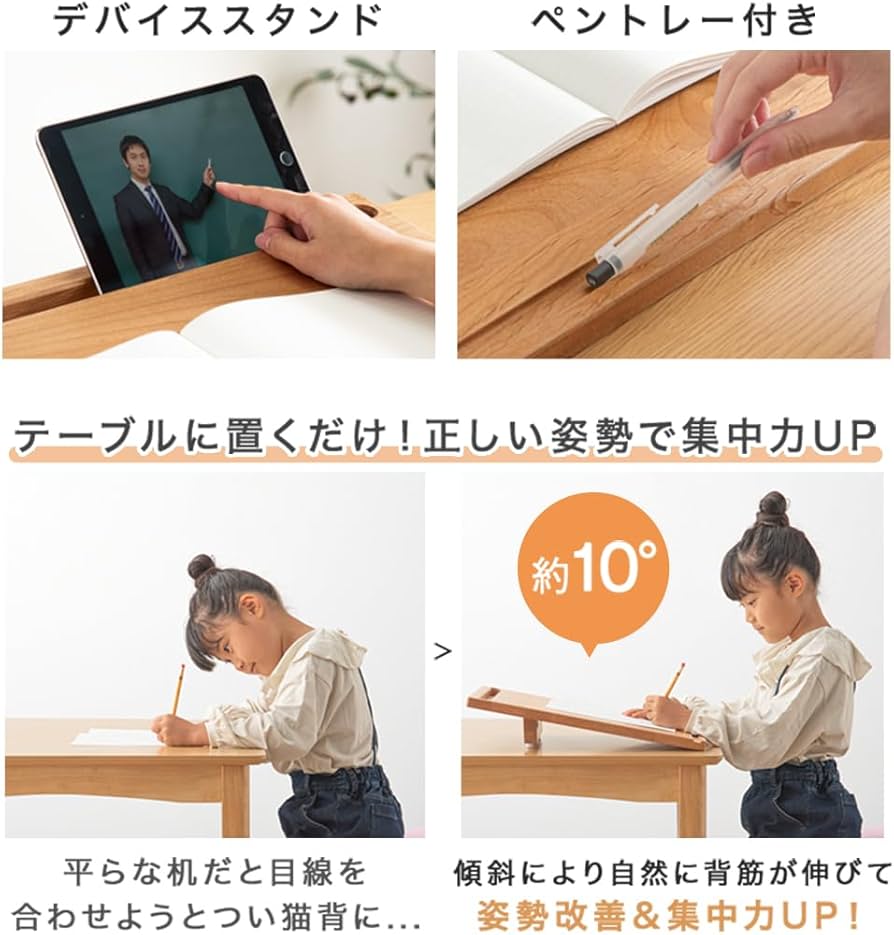 デバイススタンド

ペントレー付き

テーブルに置くだけ！正しい姿勢で集中力UP

約10°

>

平らな机だと目線を合わせようとつい猫背に…

傾斜により自然に背筋が伸びて
姿勢改善＆集中力UP！