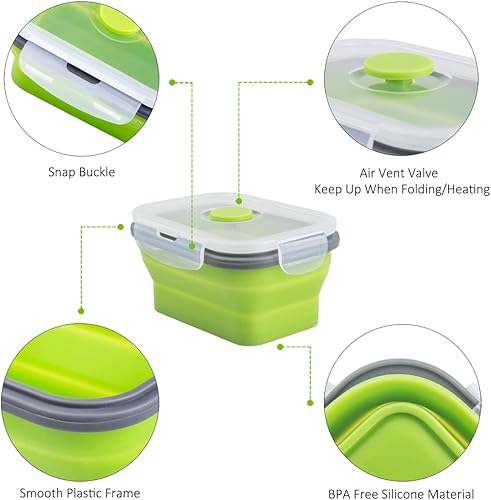 Snap Buckle

Air Vent Valve
Keep Up When Folding/Heating

Smooth Plastic Frame

BPA Free Silicone Material