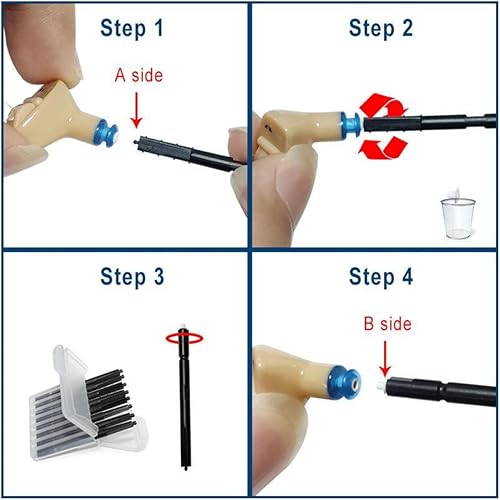 Step 1

A side

Step 2

Step 3

Step 4

B side