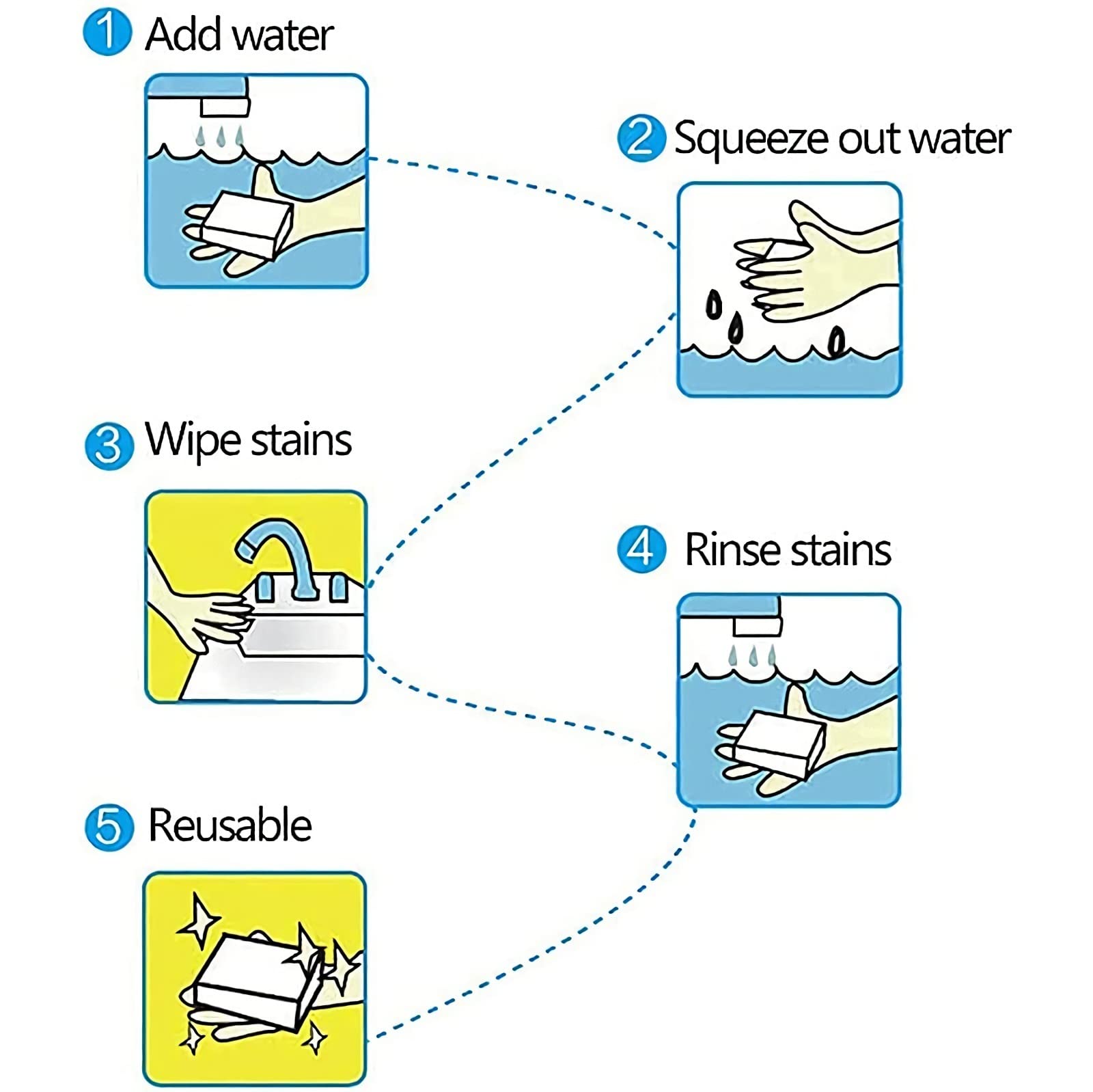 1 Add water

2 Squeeze out water

3 Wipe stains

4 Rinse stains

5 Reusable