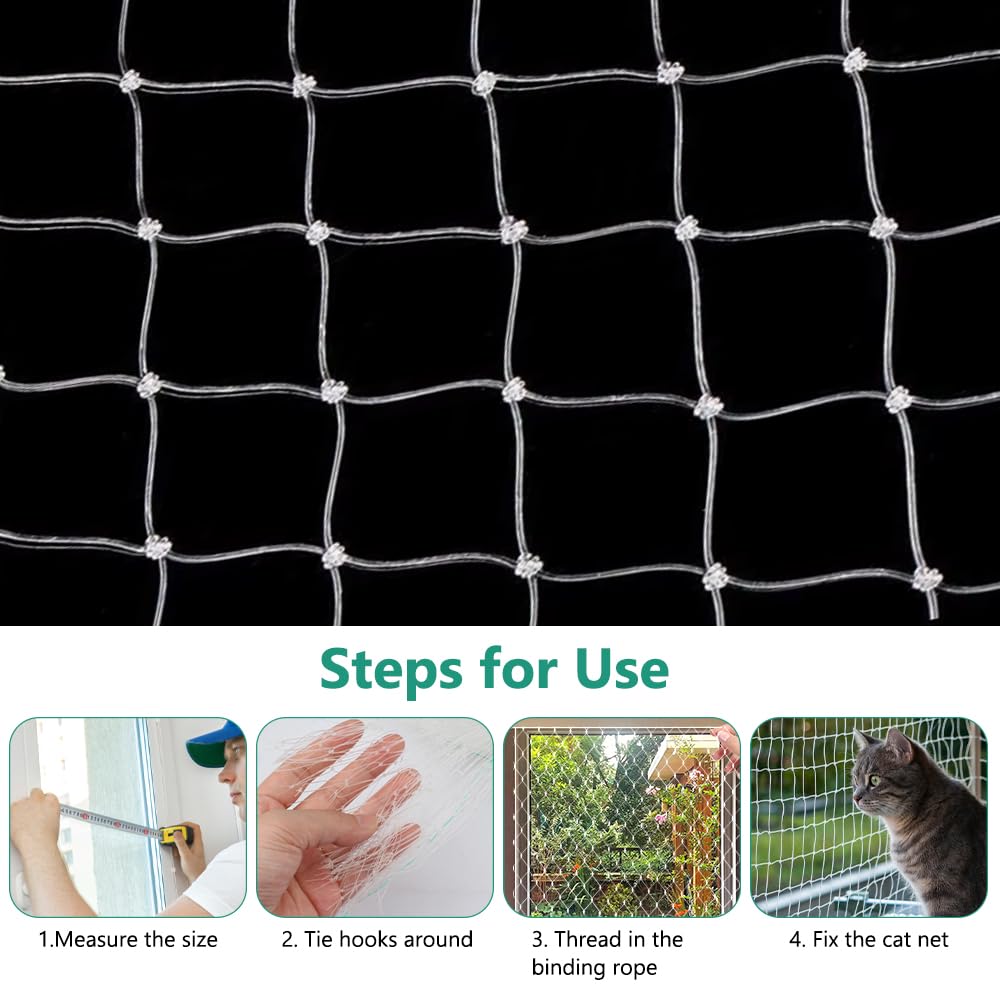 Steps for Use

1.Measure the size

2. Tie hooks around

3. Thread in the binding rope

4. Fix the cat net