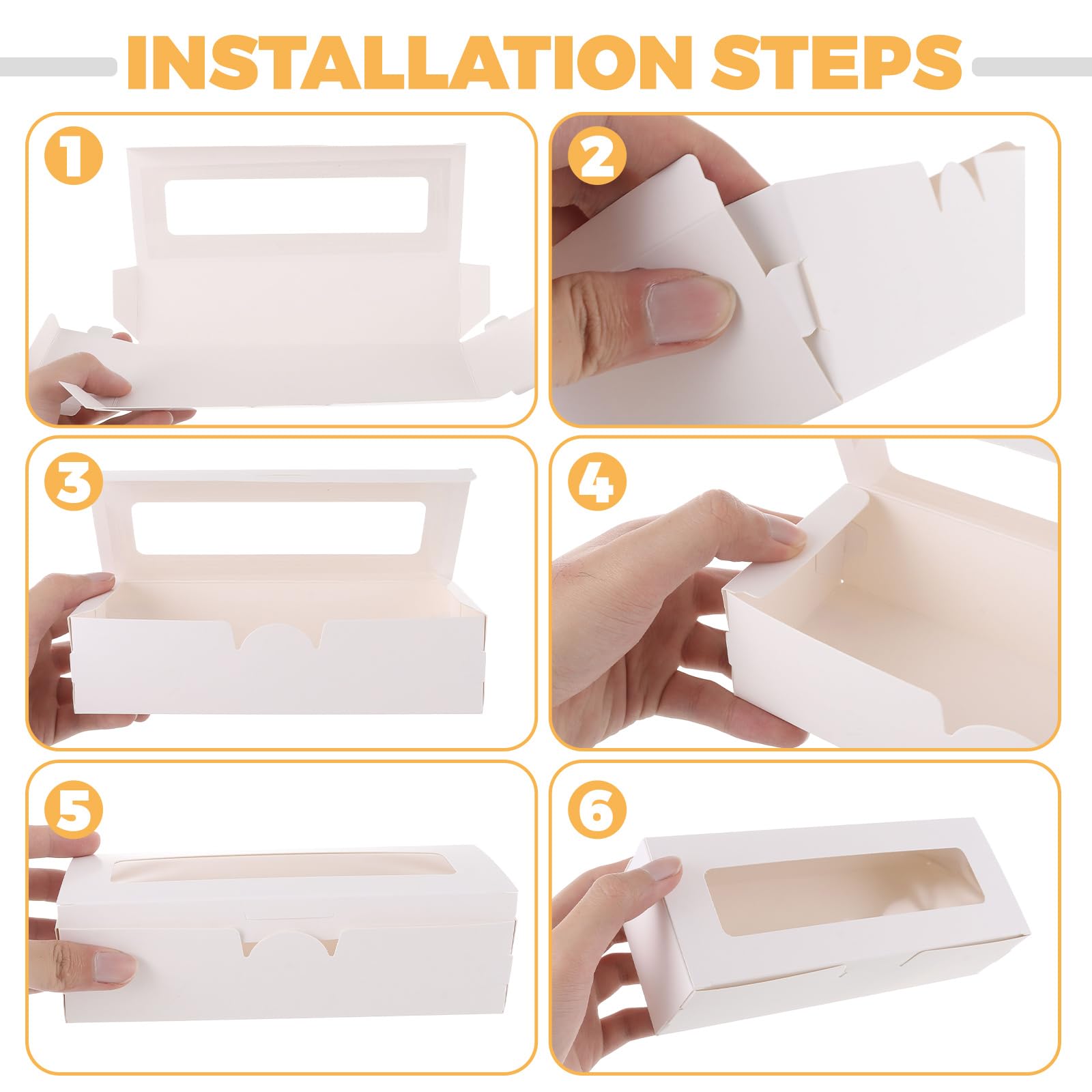 INSTALLATION STEPS

1

2

3

4

5

6