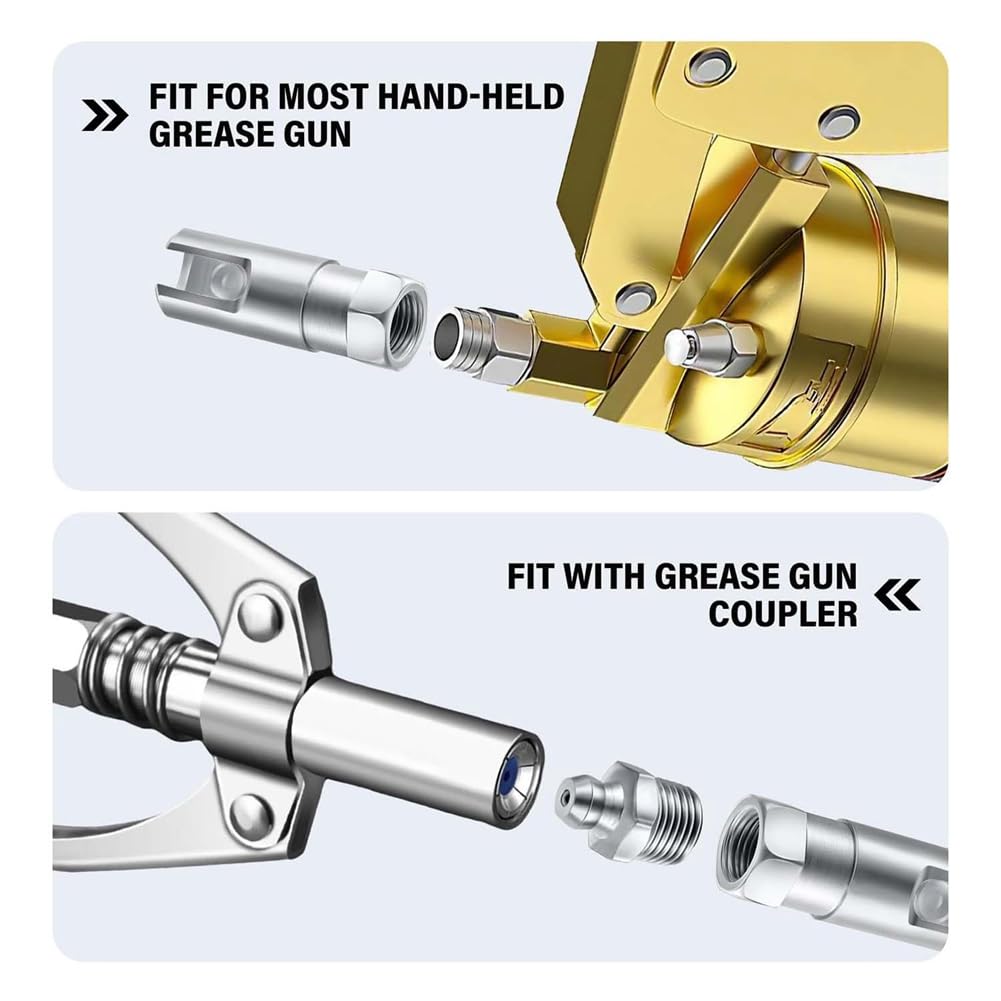 FIT FOR MOST HAND-HELD GREASE GUN

FIT WITH GREASE GUN COUPLER