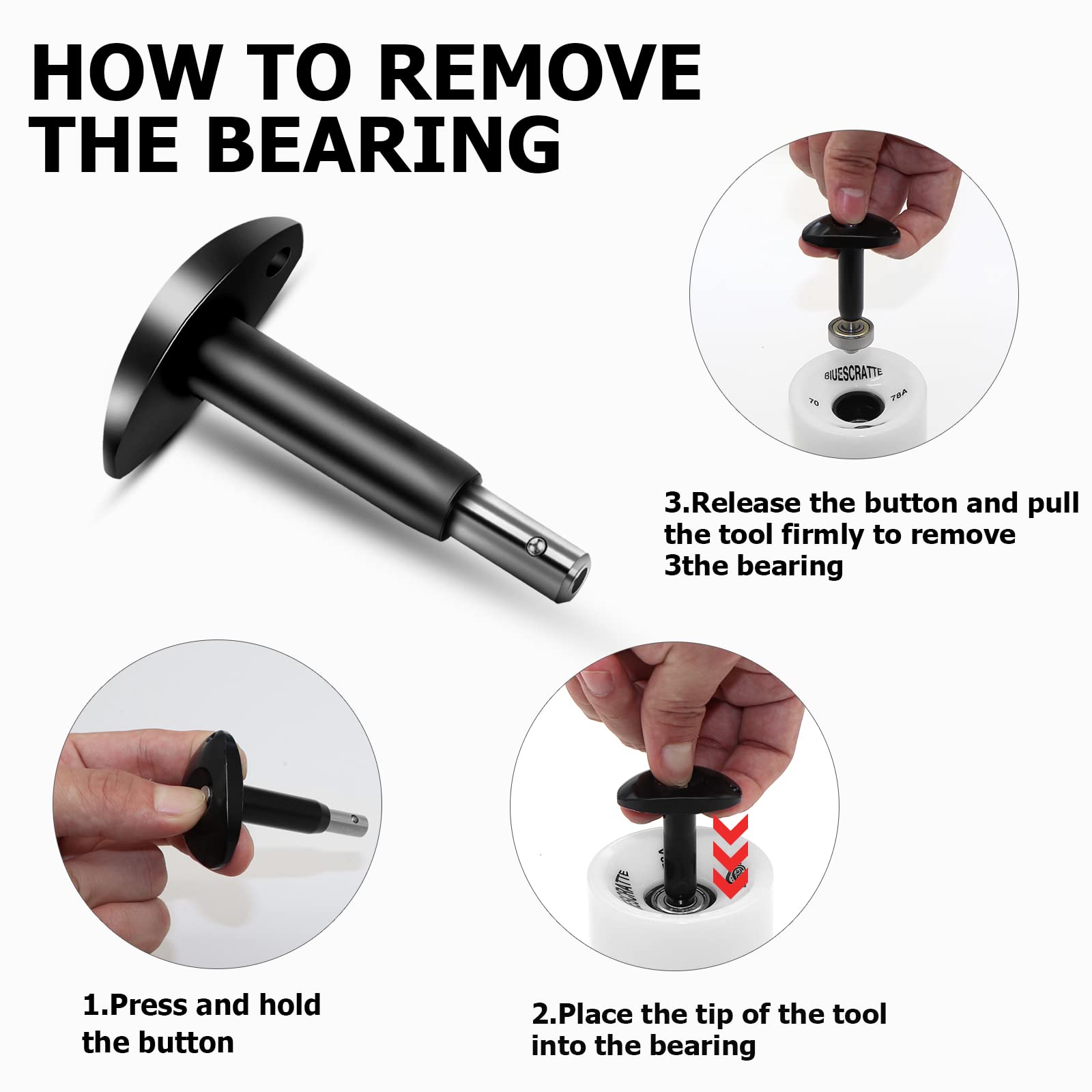 HOW TO REMOVE THE BEARING

BIUESCRATTE

70

78A

3.Release the button and pull the tool firmly to remove 3the bearing

1.Press and hold the button

2.Place the tip of the tool into the bearing