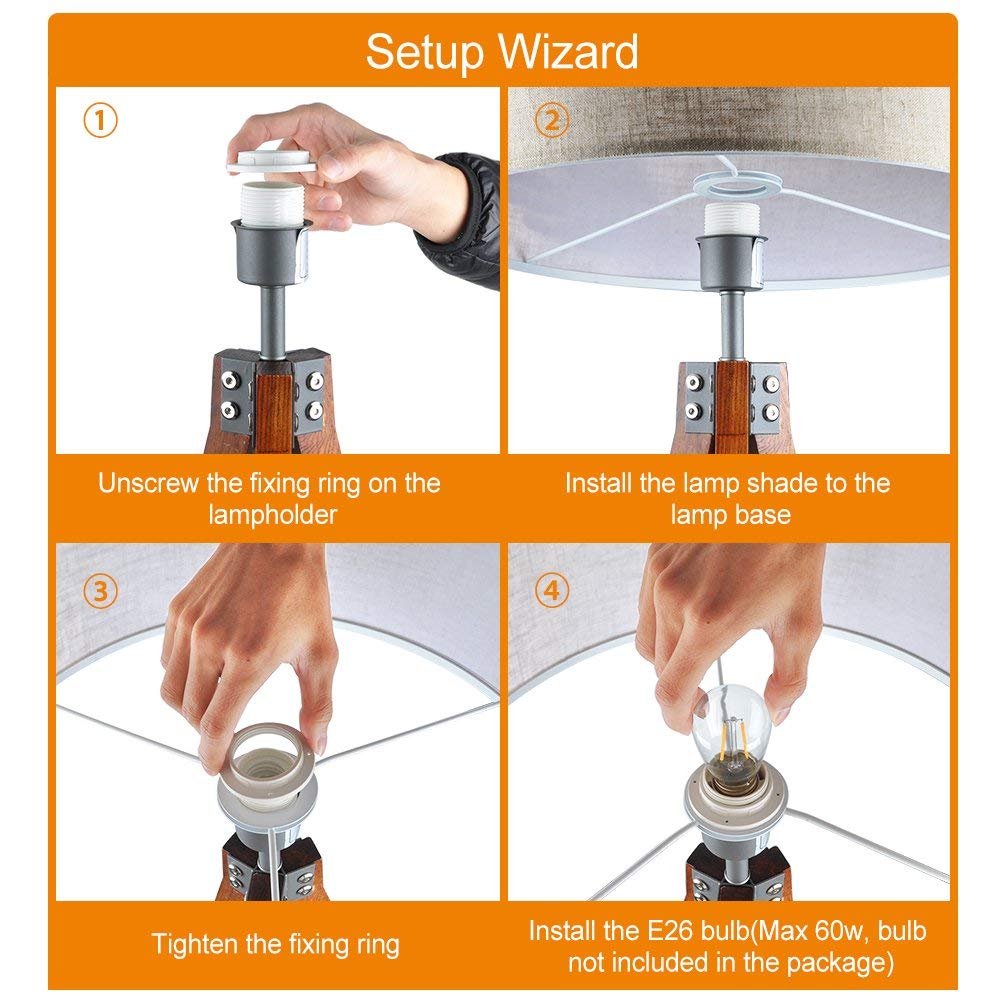 Setup Wizard

①

Unscrew the fixing ring on the lampholder

②

Install the lamp shade to the lamp base

③

Tighten the fixing ring

④

Install the E26 bulb(Max 60w, bulb not included in the package)