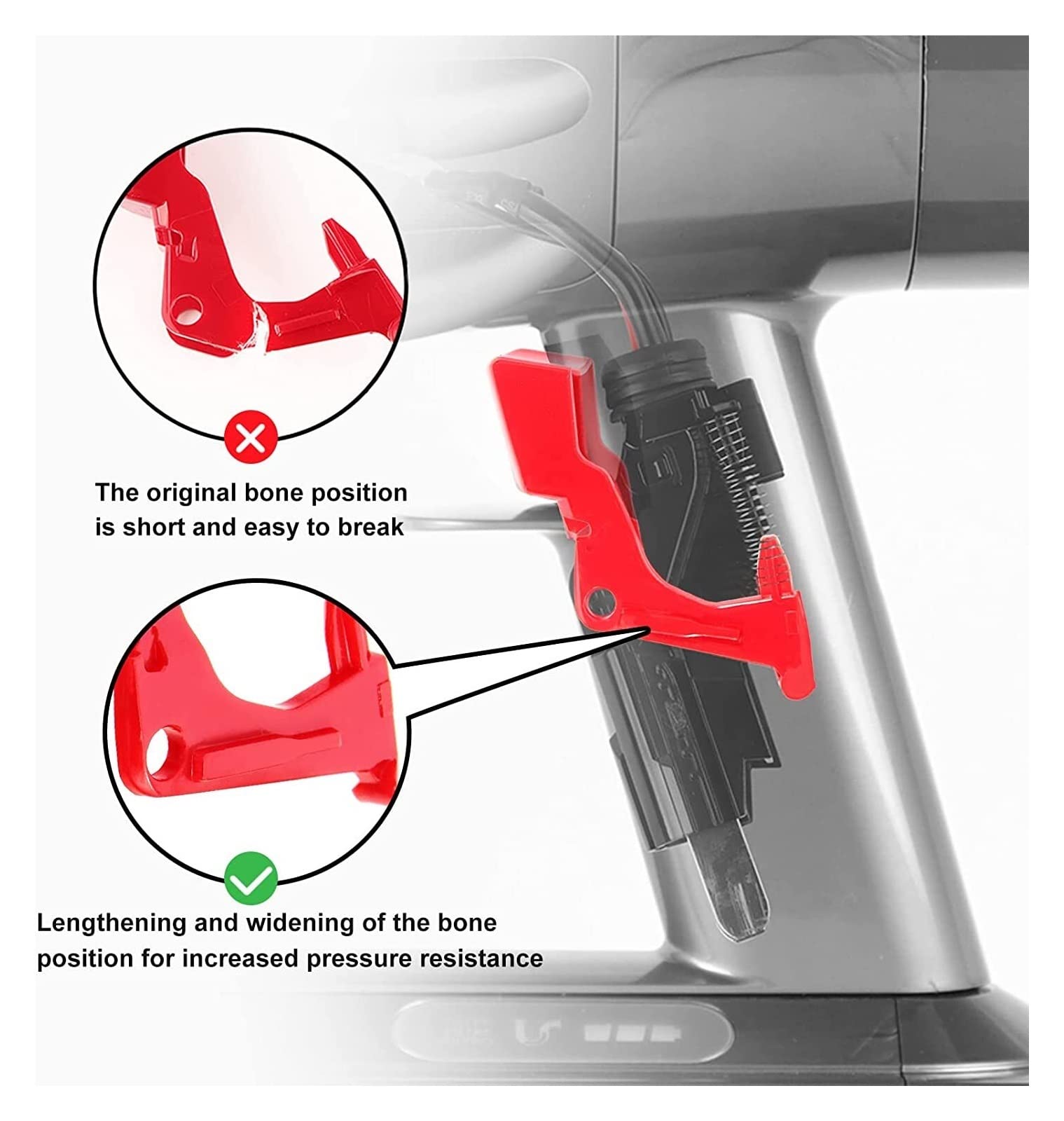 The original bone position is short and easy to break

Lengthening and widening of the bone position for increased pressure resistance