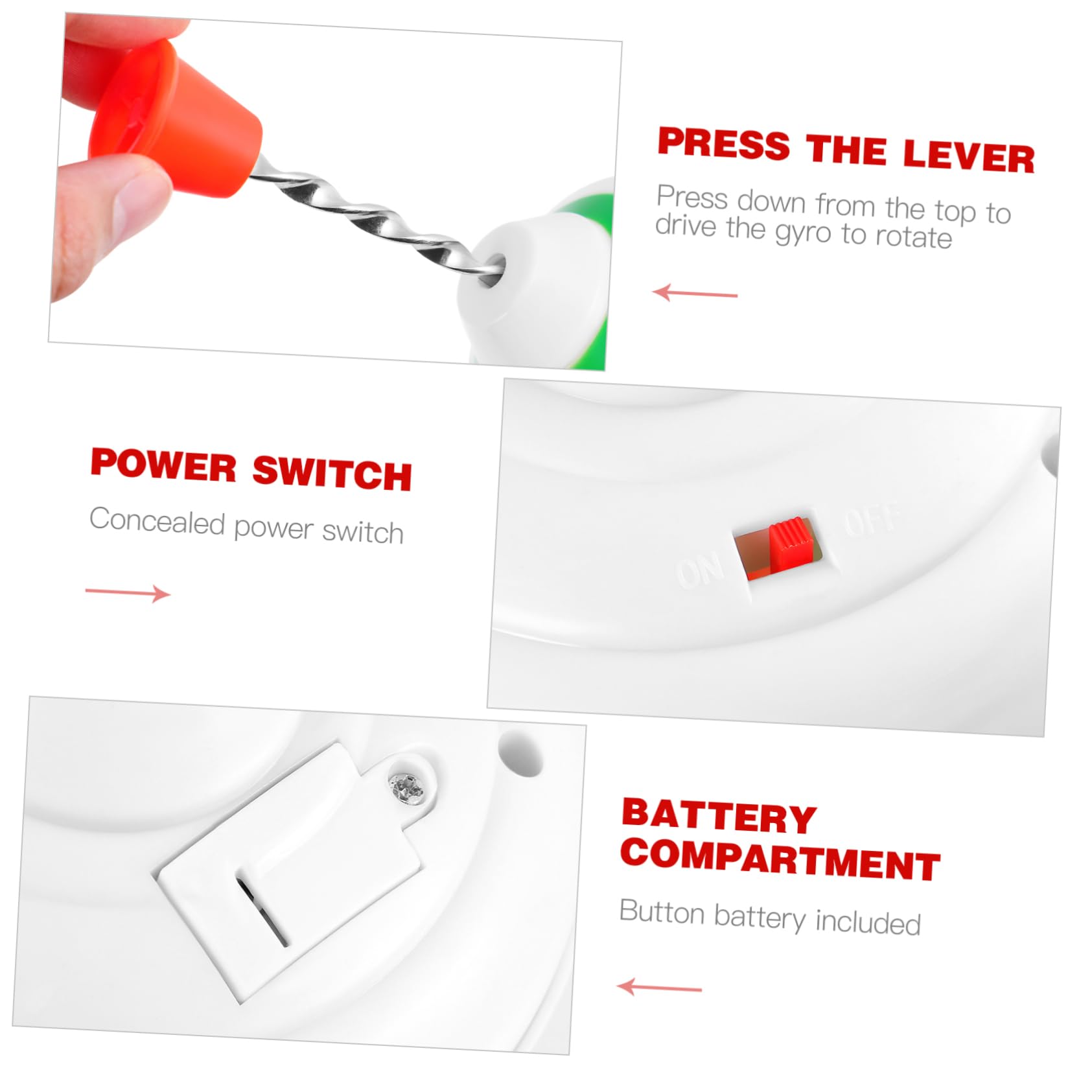 PRESS THE LEVER

Press down from the top to drive the gyro to rotate

POWER SWITCH

Concealed power switch

ON

OFF

BATTERY COMPARTMENT

Button battery included