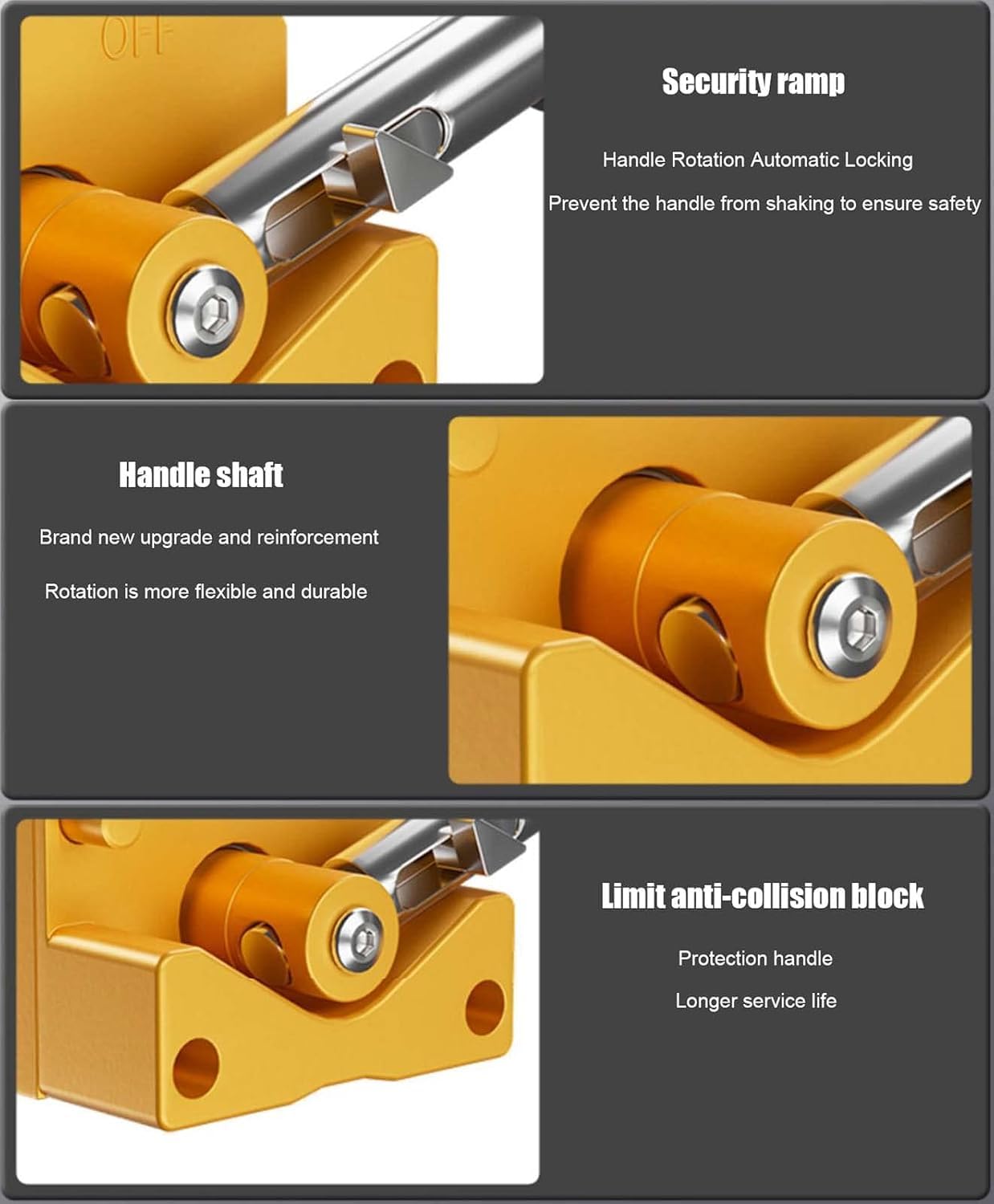 OFF

Security ramp

Handle Rotation Automatic Locking

Prevent the handle from shaking to ensure safety

Handle shaft

Brand new upgrade and reinforcement

Rotation is more flexible and durable

Limit anti-collision block

Protection handle

Longer service life