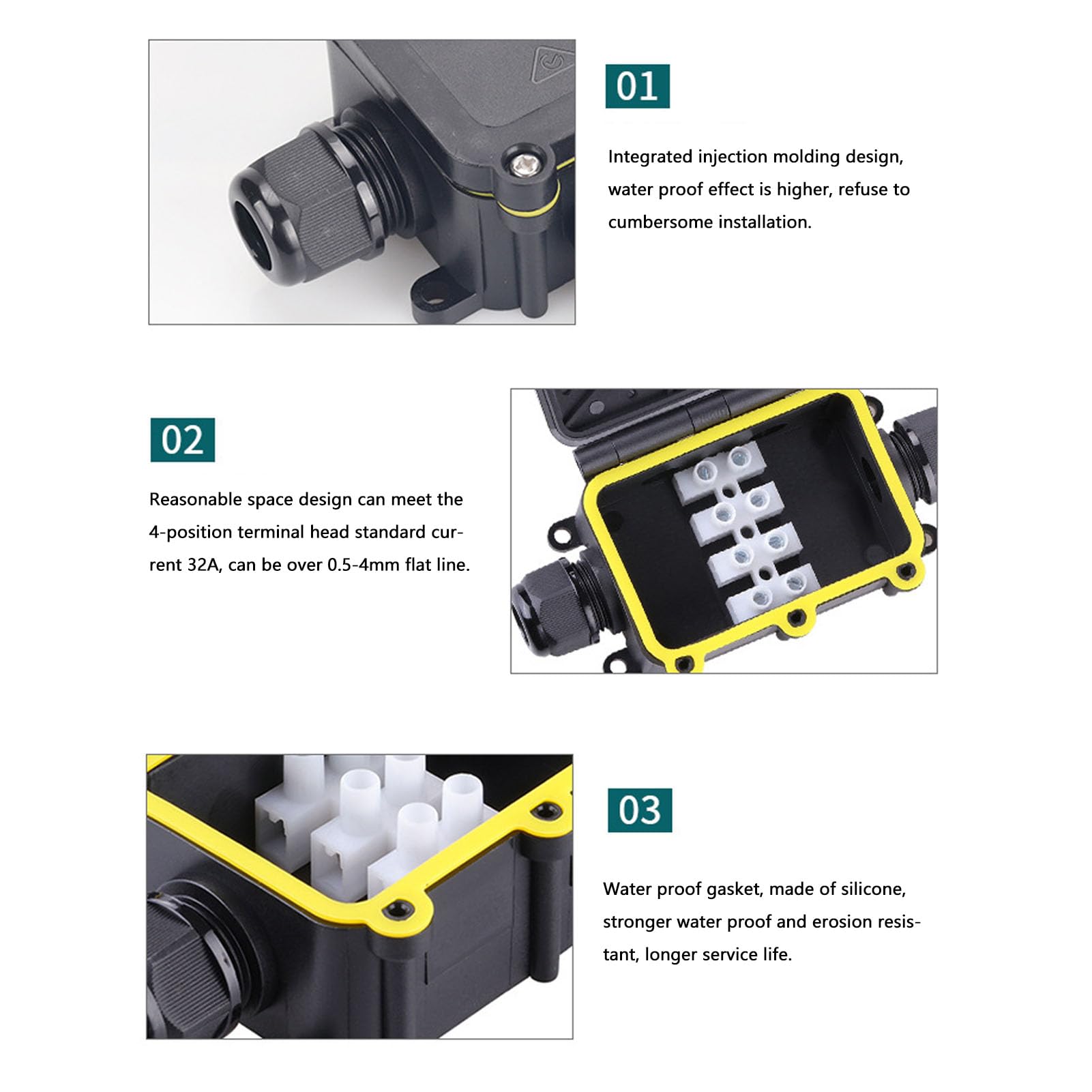 01

Integrated injection molding design, water proof effect is higher, refuse to cumbersome installation.

02

Reasonable space design can meet the 4-position terminal head standard current 32A, can be over 0.5-4mm flat line.

03

Water proof gasket, made of silicone, stronger water proof and erosion resistant, longer service life.