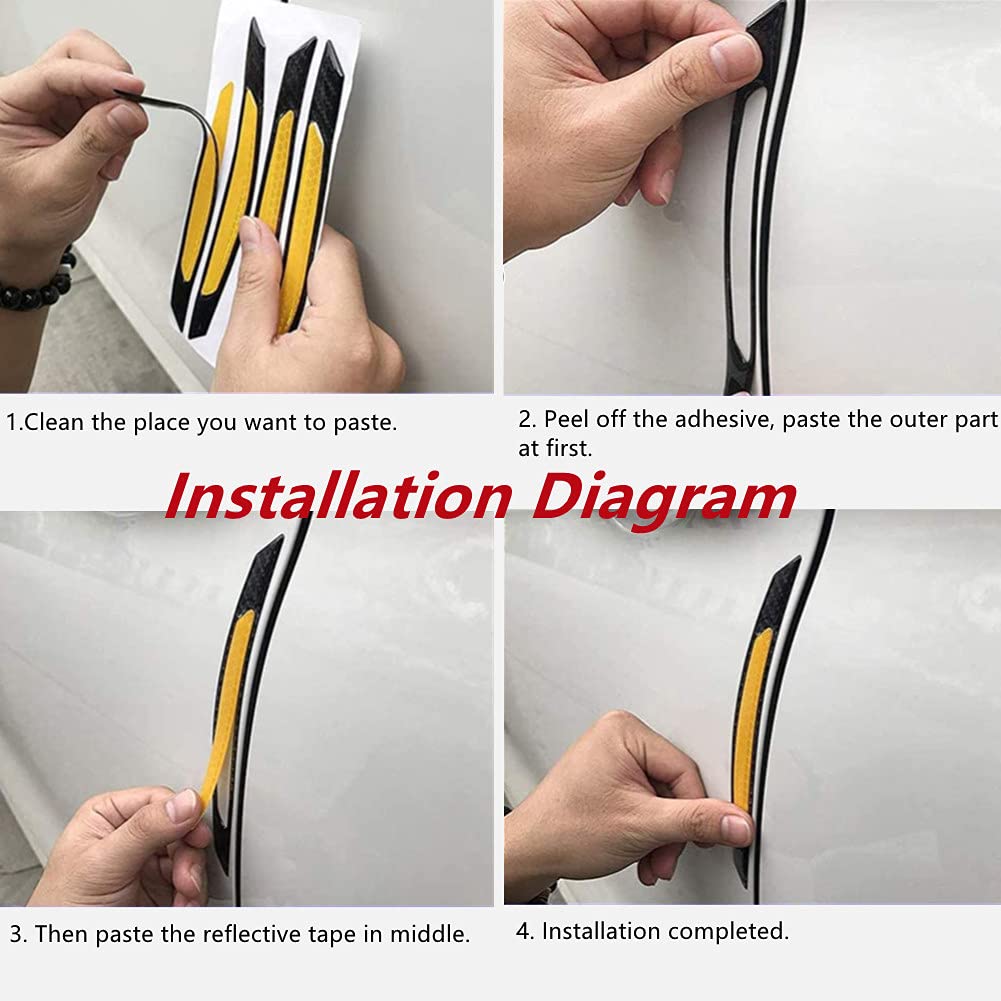 1.Clean the place you want to paste.

2. Peel off the adhesive, paste the outer part at first.

Installation Diagram

3. Then paste the reflective tape in middle.

4. Installation completed.