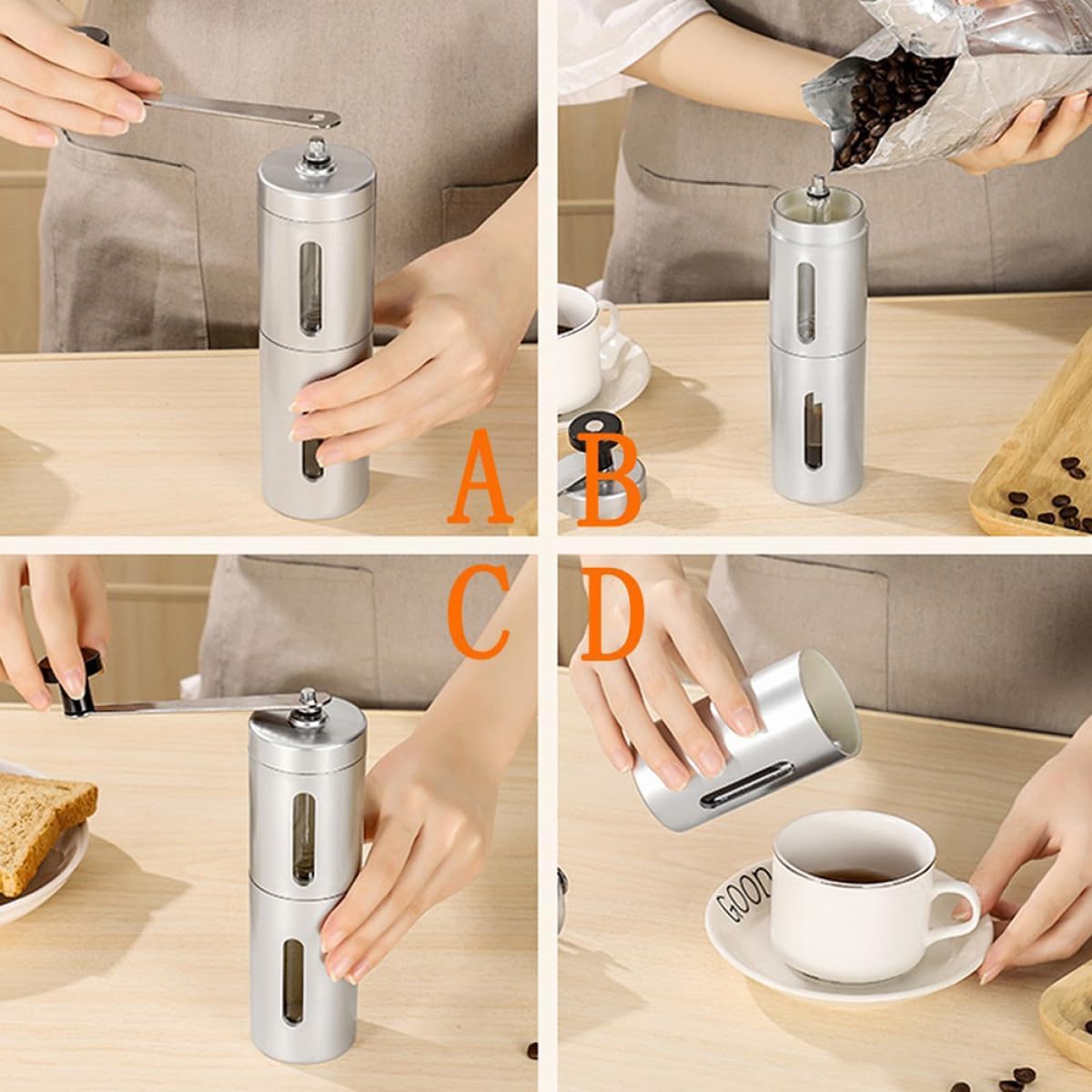 A B
C D
GOOD