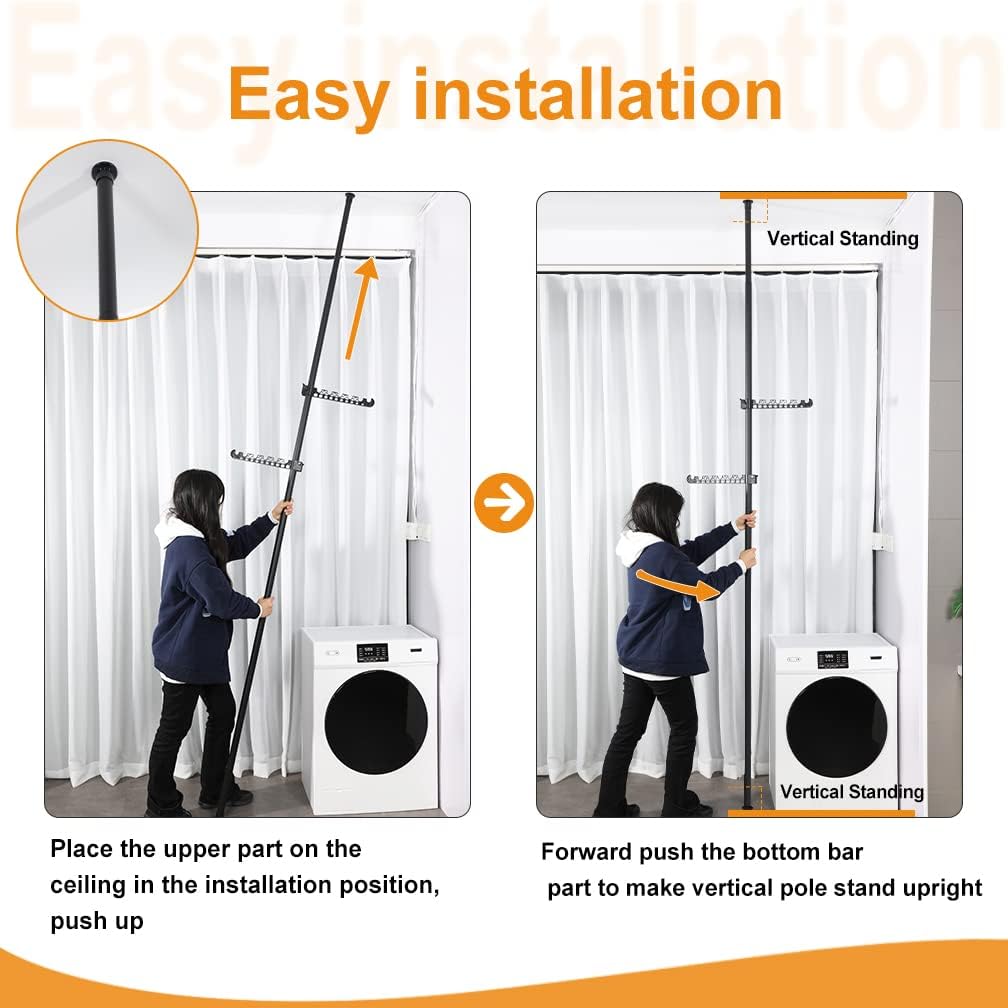 Easy installation

Easy installation

Vertical Standing

Vertical Standing

Place the upper part on the ceiling in the installation position, push up

Forward push the bottom bar part to make vertical pole stand upright