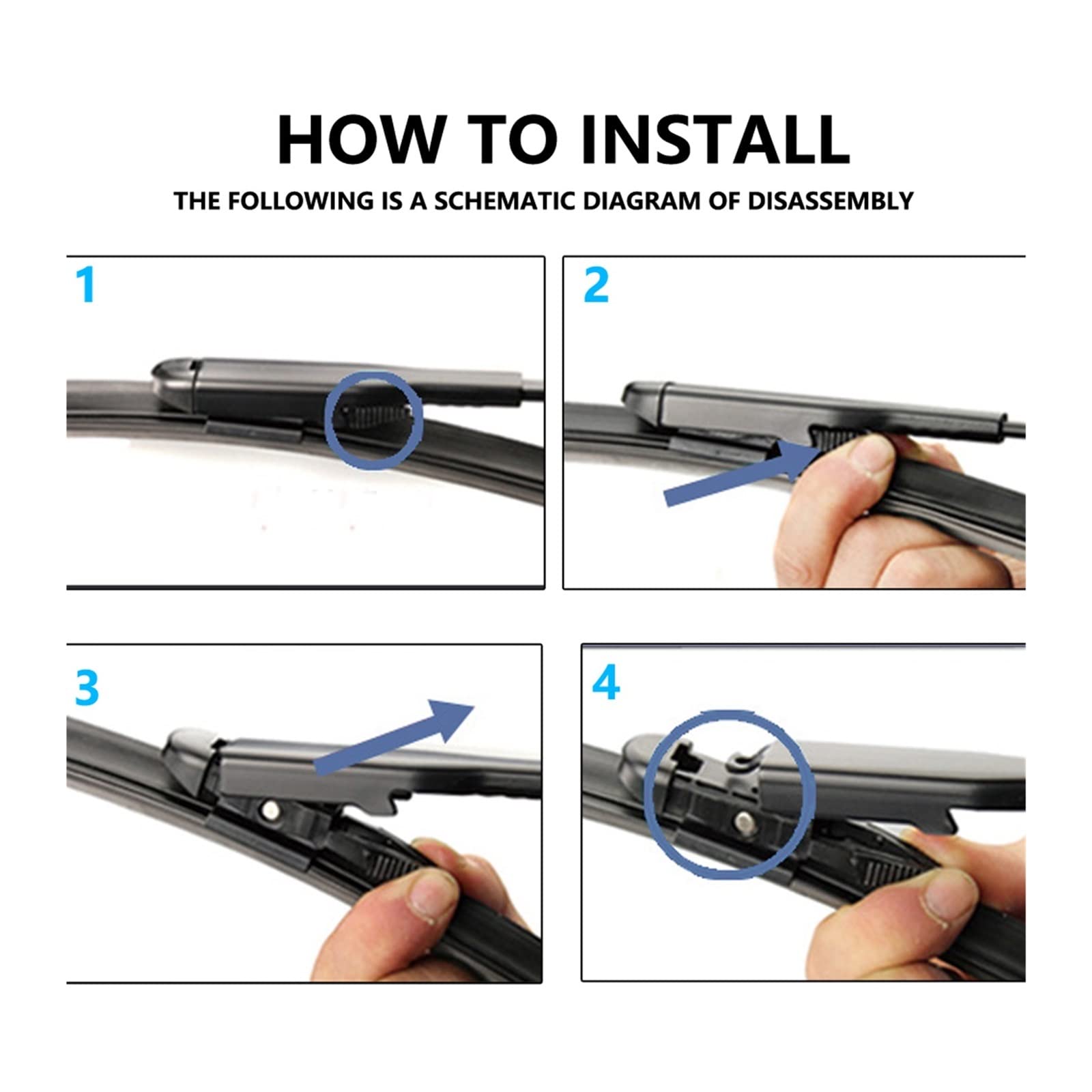 HOW TO INSTALL

THE FOLLOWING IS A SCHEMATIC DIAGRAM OF DISASSEMBLY

1

2

3

4