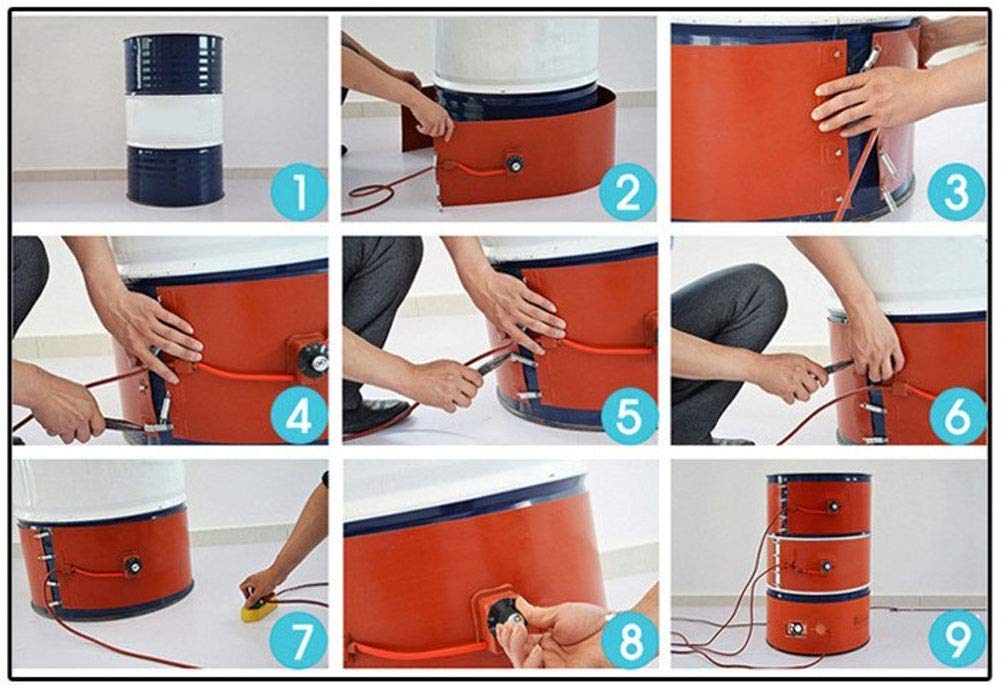 1
2
3
4
5
6
7
8
9