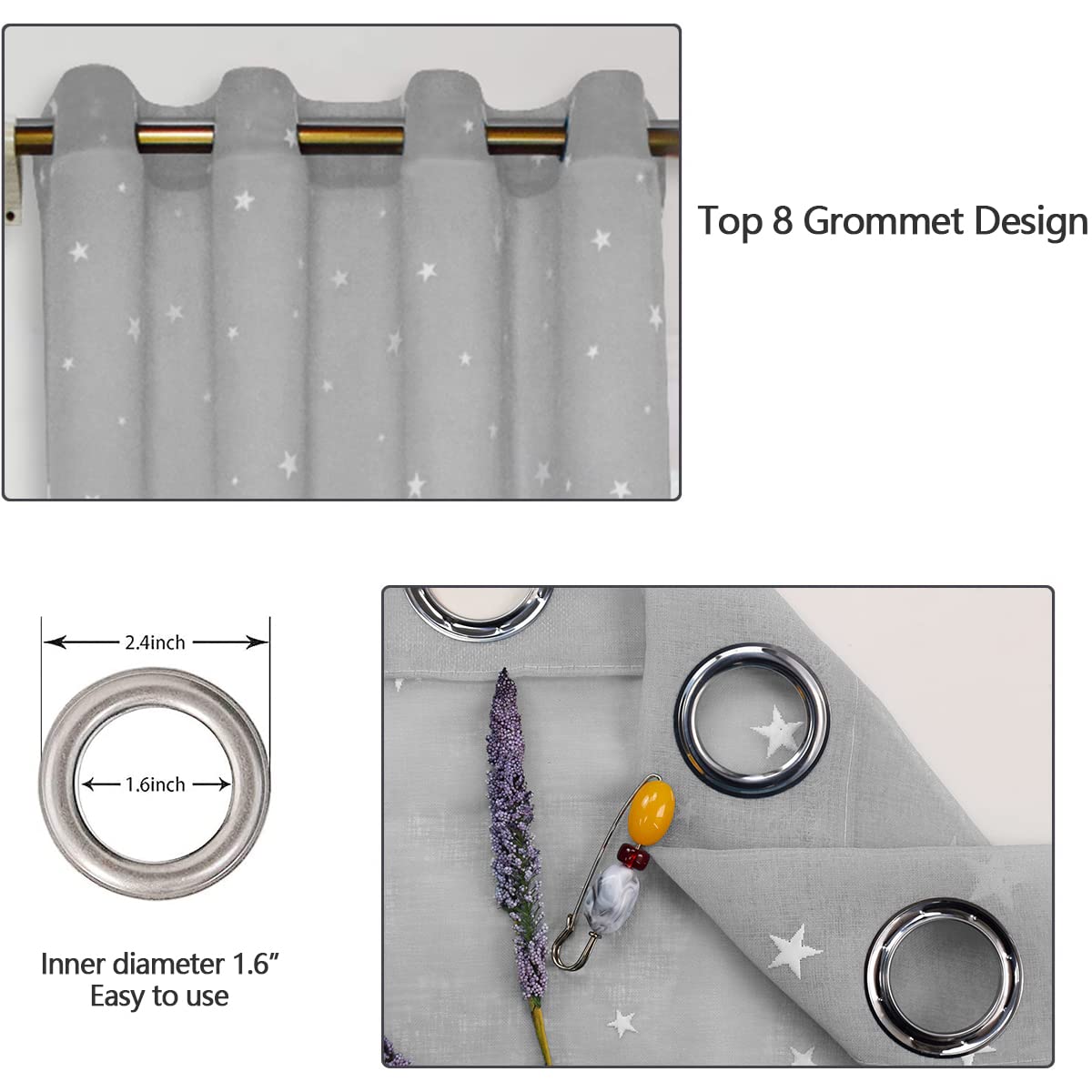 Top 8 Grommet Design

2.4inch

1.6inch

Inner diameter 1.6”
Easy to use