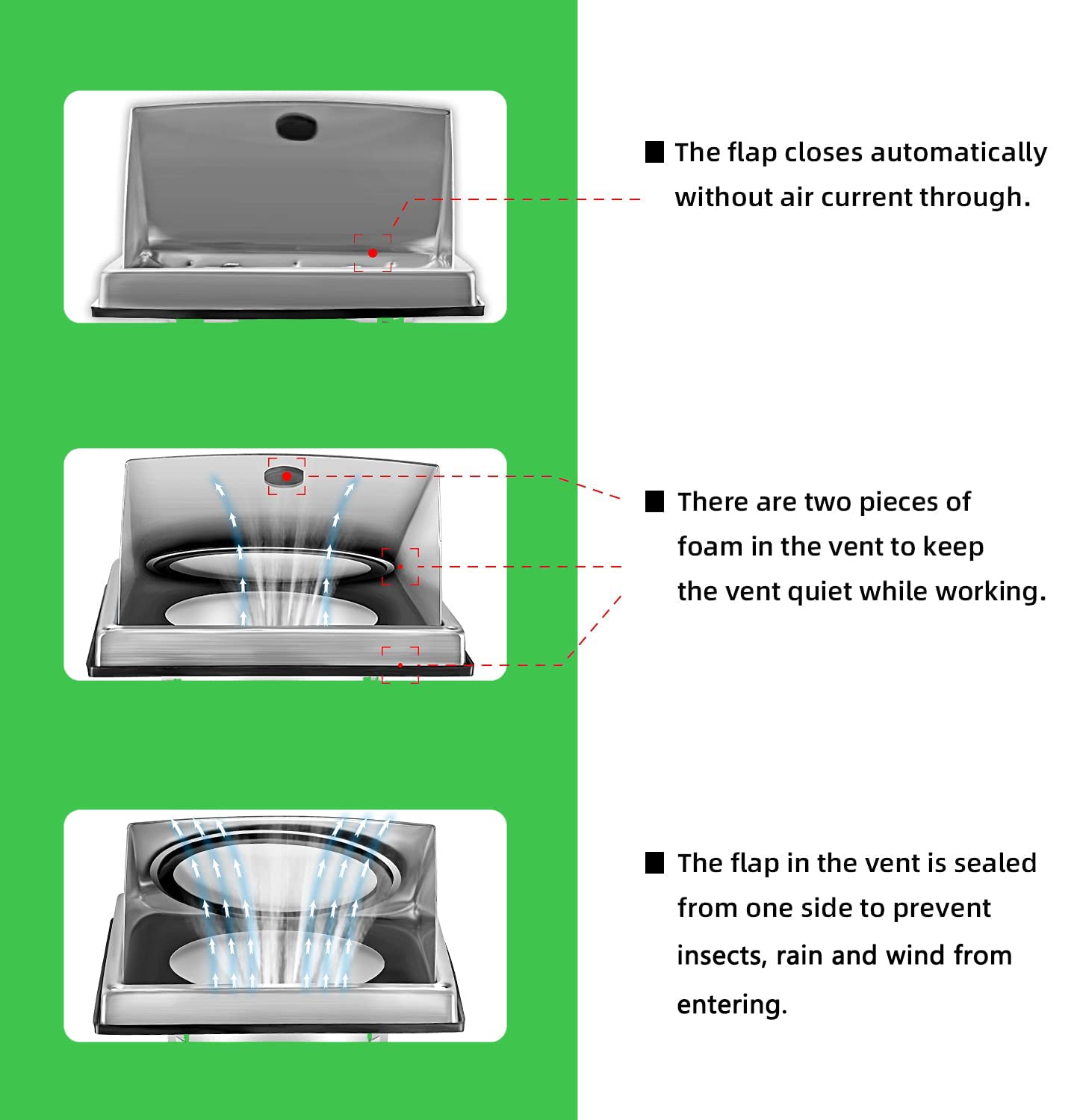 ■ The flap closes automatically without air current through.

■ There are two pieces of foam in the vent to keep the vent quiet while working.

■ The flap in the vent is sealed from one side to prevent insects, rain and wind from entering.