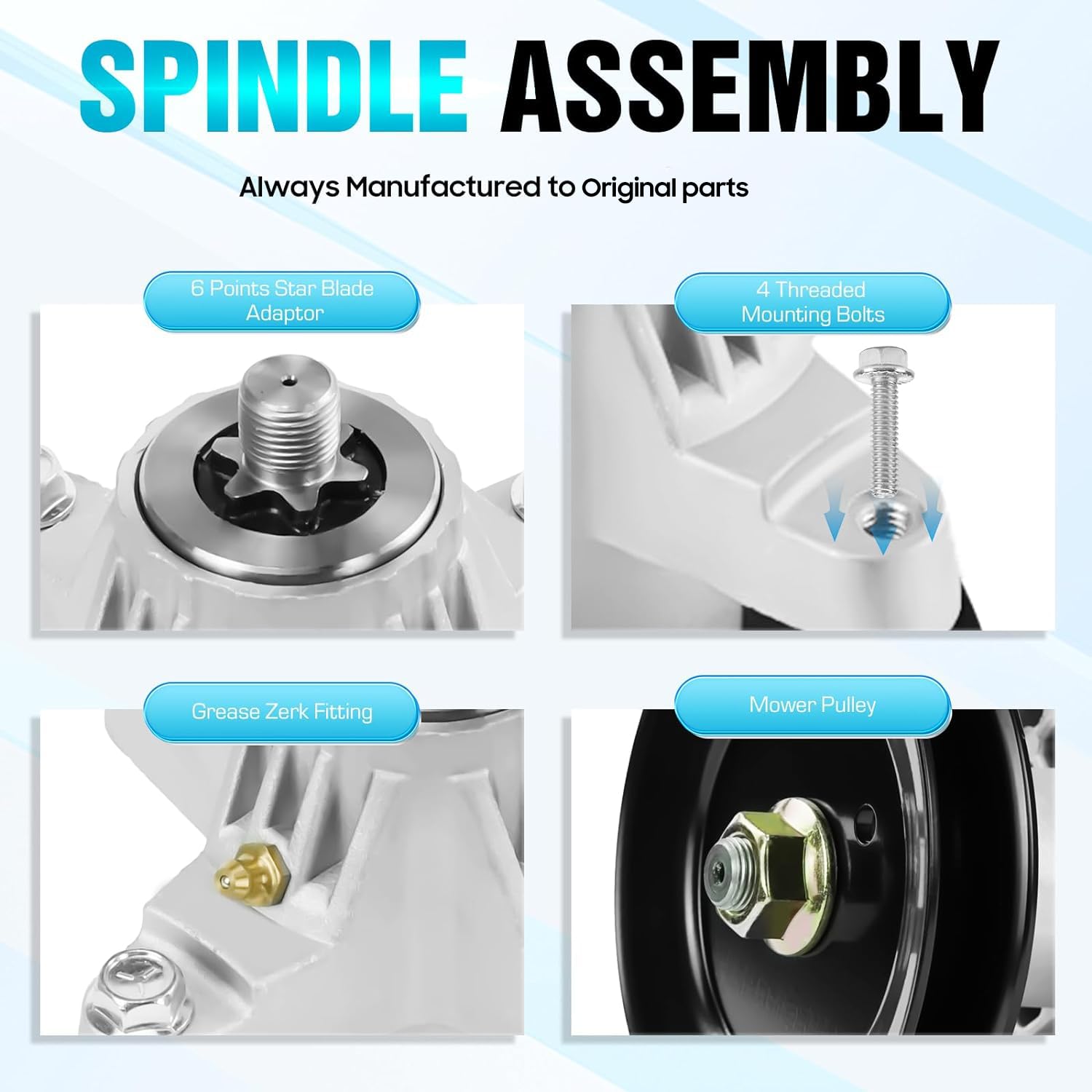 SPINDLE ASSEMBLY

Always Manufactured to Original parts

6 Points Star Blade Adaptor

4 Threaded Mounting Bolts

Grease Zerk Fitting

Mower Pulley