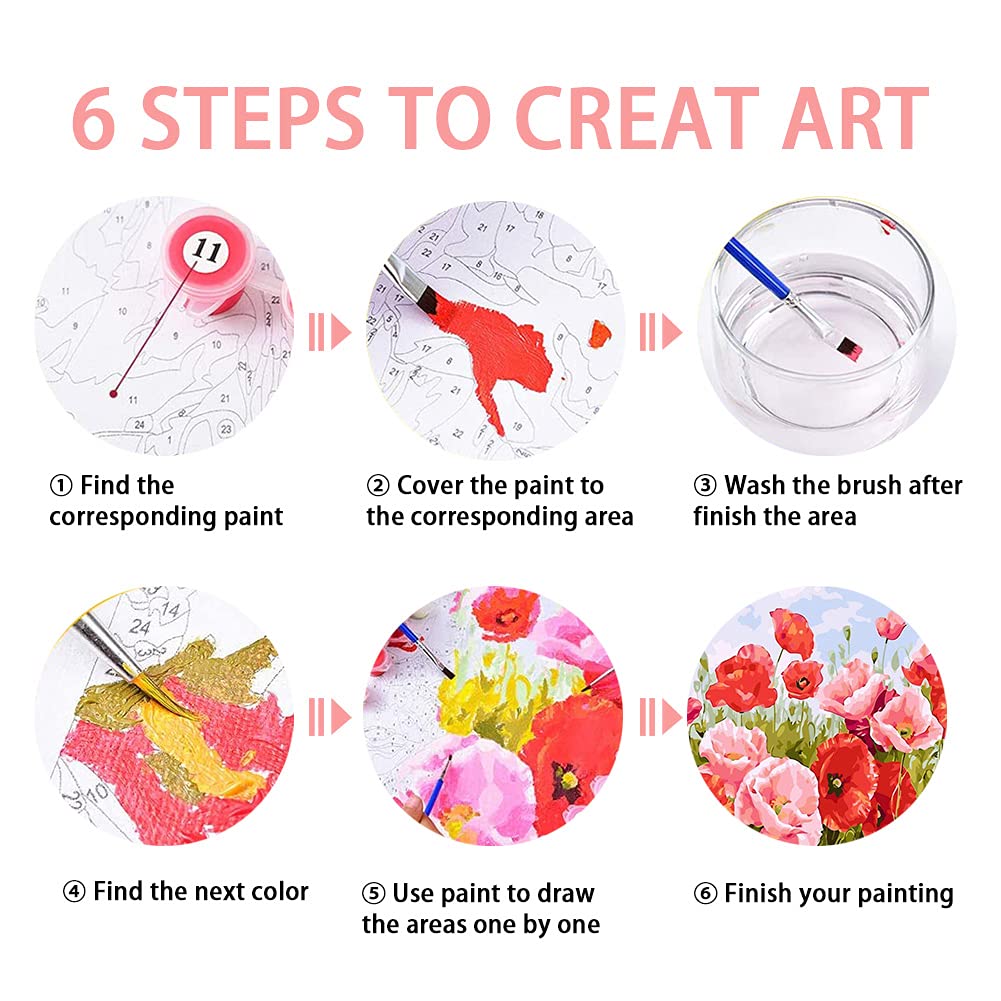 6 STEPS TO CREAT ART

11

① Find the corresponding paint

② Cover the paint to the corresponding area

③ Wash the brush after finish the area

④ Find the next color

⑤ Use paint to draw the areas one by one

⑥ Finish your painting