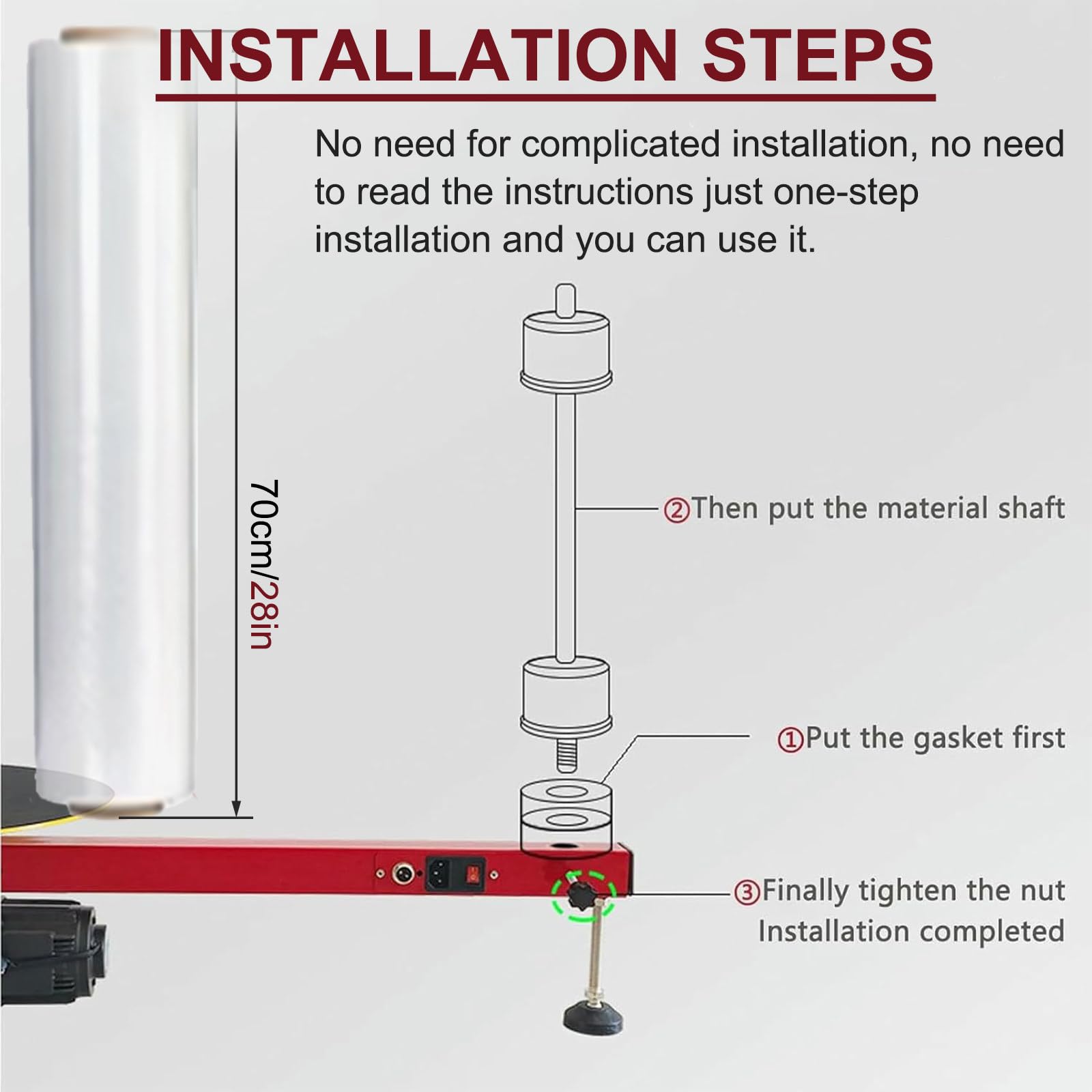 INSTALLATION STEPS

No need for complicated installation, no need to read the instructions just one-step installation and you can use it.

70cm/28in

②Then put the material shaft

①Put the gasket first

③Finally tighten the nut
Installation completed