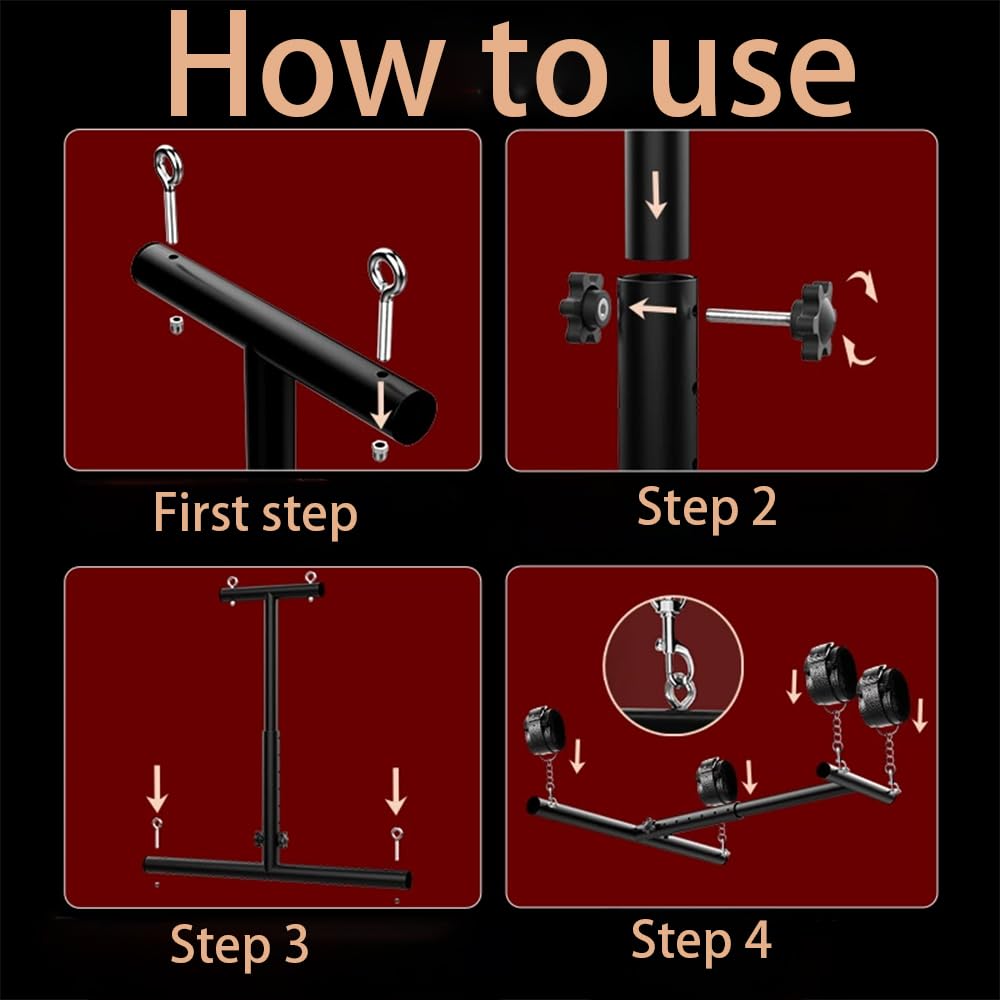 How to use

First step

Step 2

Step 3

Step 4