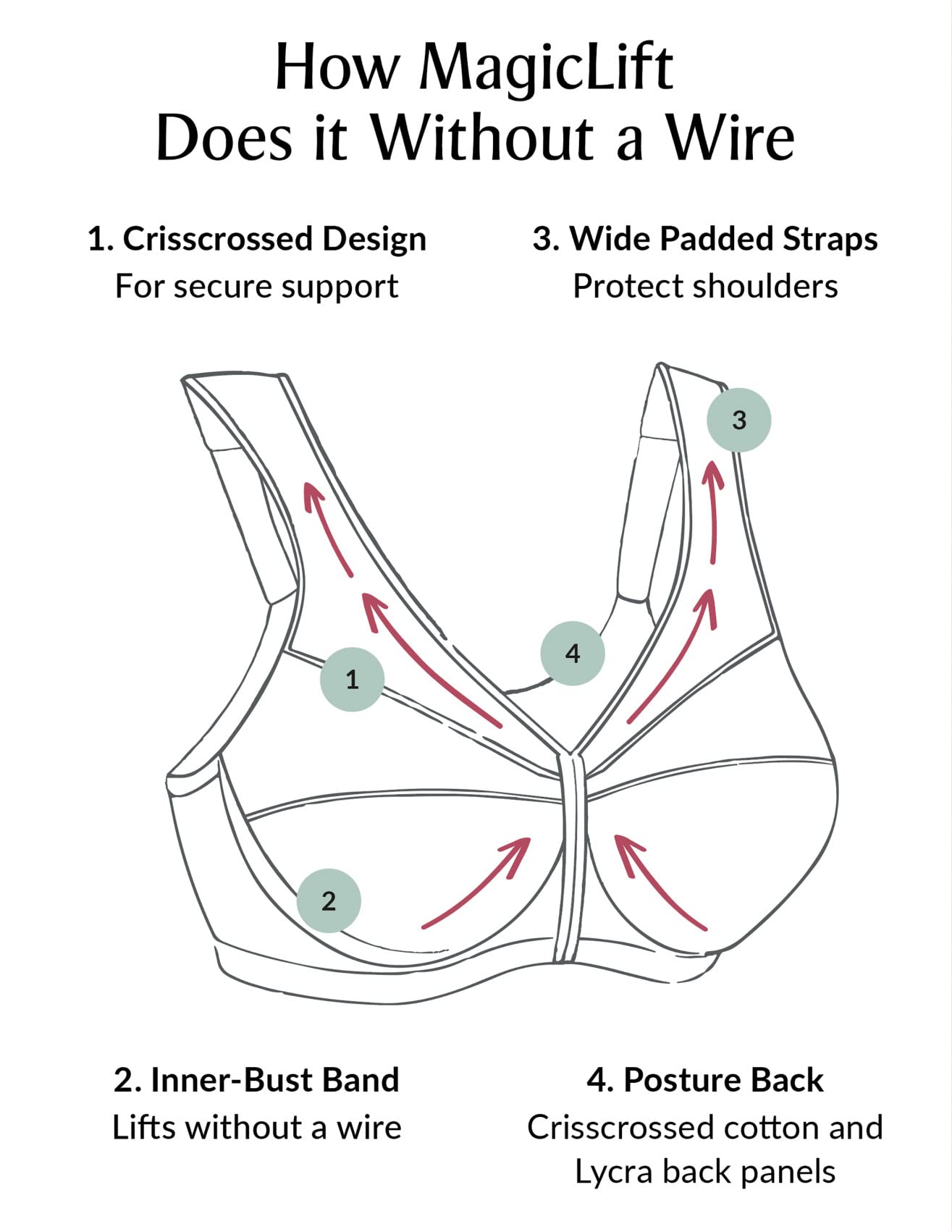 How MagicLift
Does it Without a Wire

1. Crisscrossed Design
For secure support

3. Wide Padded Straps
Protect shoulders

3

4

1

2

2. Inner-Bust Band
Lifts without a wire

4. Posture Back
Crisscrossed cotton and Lycra back panels