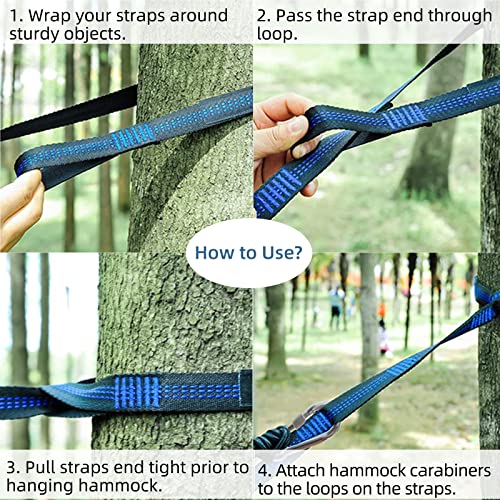 1. Wrap your straps around sturdy objects.

2. Pass the strap end through loop.

How to Use?

3. Pull straps end tight prior to hanging hammock.

4. Attach hammock carabiners to the loops on the straps.