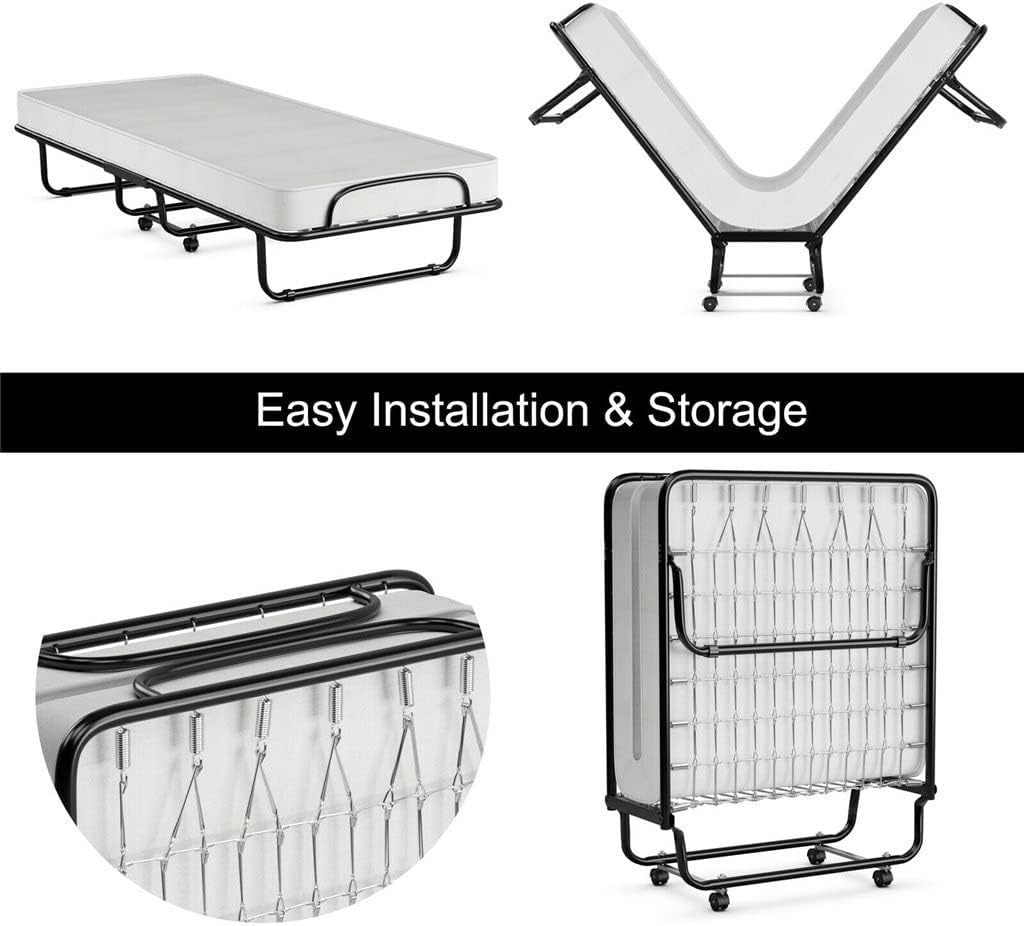 Easy Installation & Storage