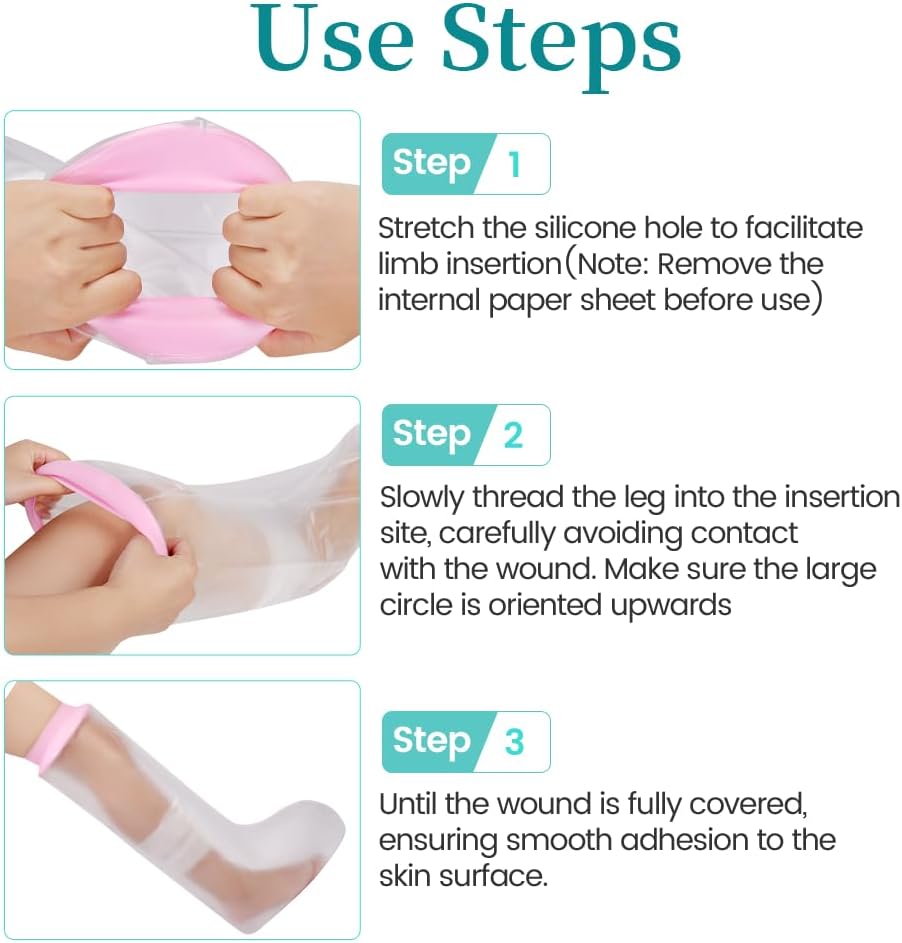 Use Steps

Step 1

Stretch the silicone hole to facilitate limb insertion(Note: Remove the internal paper sheet before use)

Step 2

Slowly thread the leg into the insertion site, carefully avoiding contact with the wound. Make sure the large circle is oriented upwards

Step 3

Until the wound is fully covered, ensuring smooth adhesion to the skin surface.