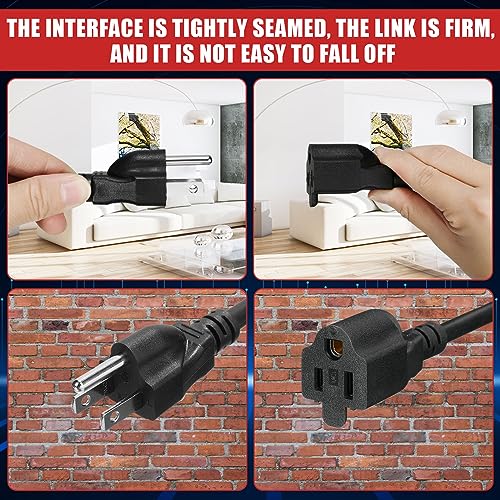 THE INTERFACE IS TIGHTLY SEAMED, THE LINK IS FIRM, AND IT IS NOT EASY TO FALL OFF