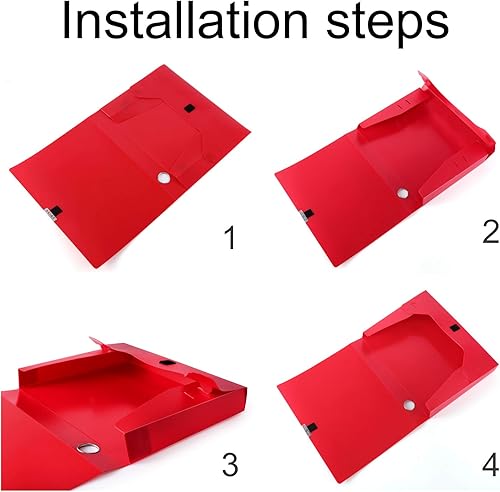 Installation steps

1

2

3

4