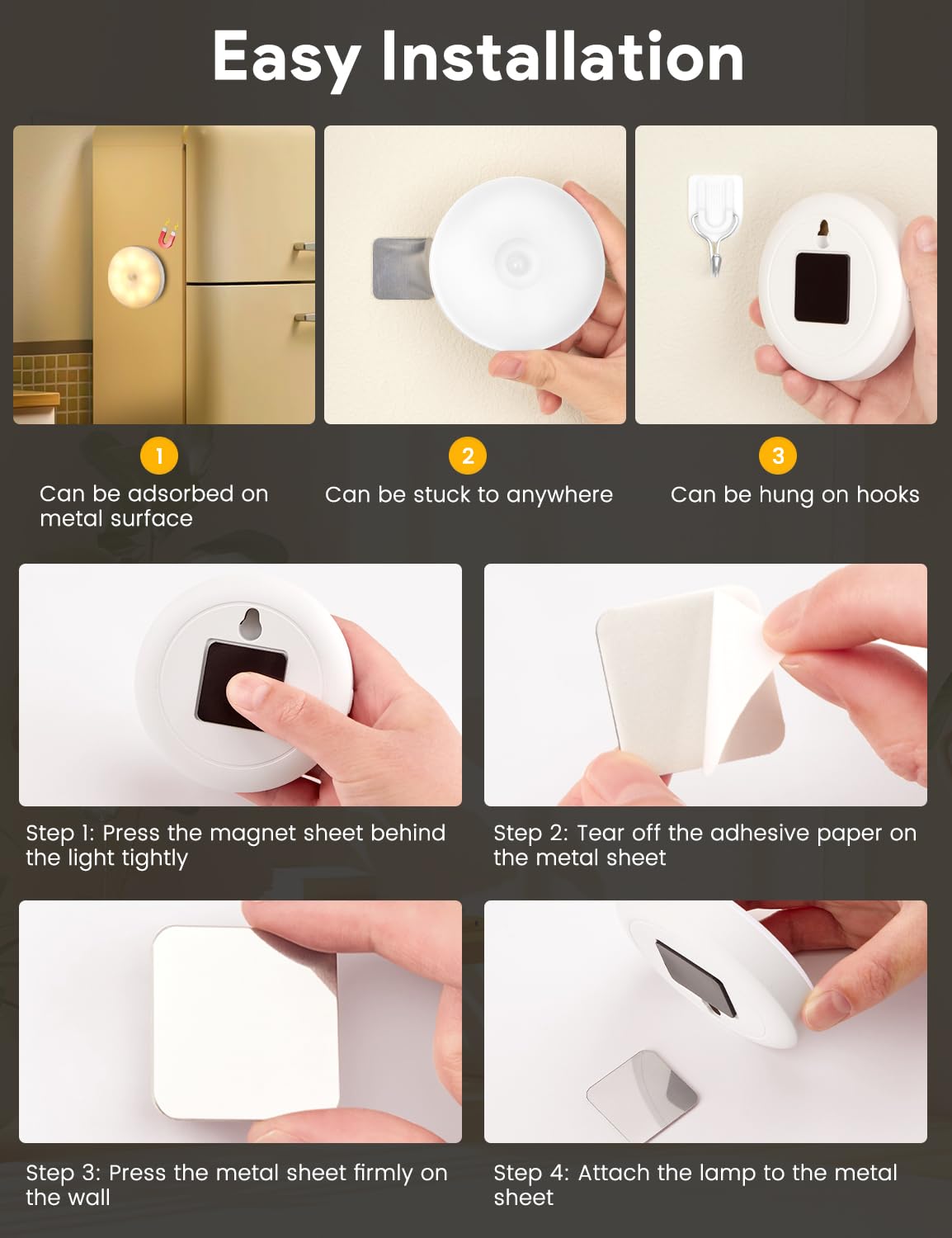 Easy Installation

1
Can be adsorbed on metal surface

2
Can be stuck to anywhere

3
Can be hung on hooks

Step 1: Press the magnet sheet behind the light tightly

Step 2: Tear off the adhesive paper on the metal sheet

Step 3: Press the metal sheet firmly on the wall

Step 4: Attach the lamp to the metal sheet