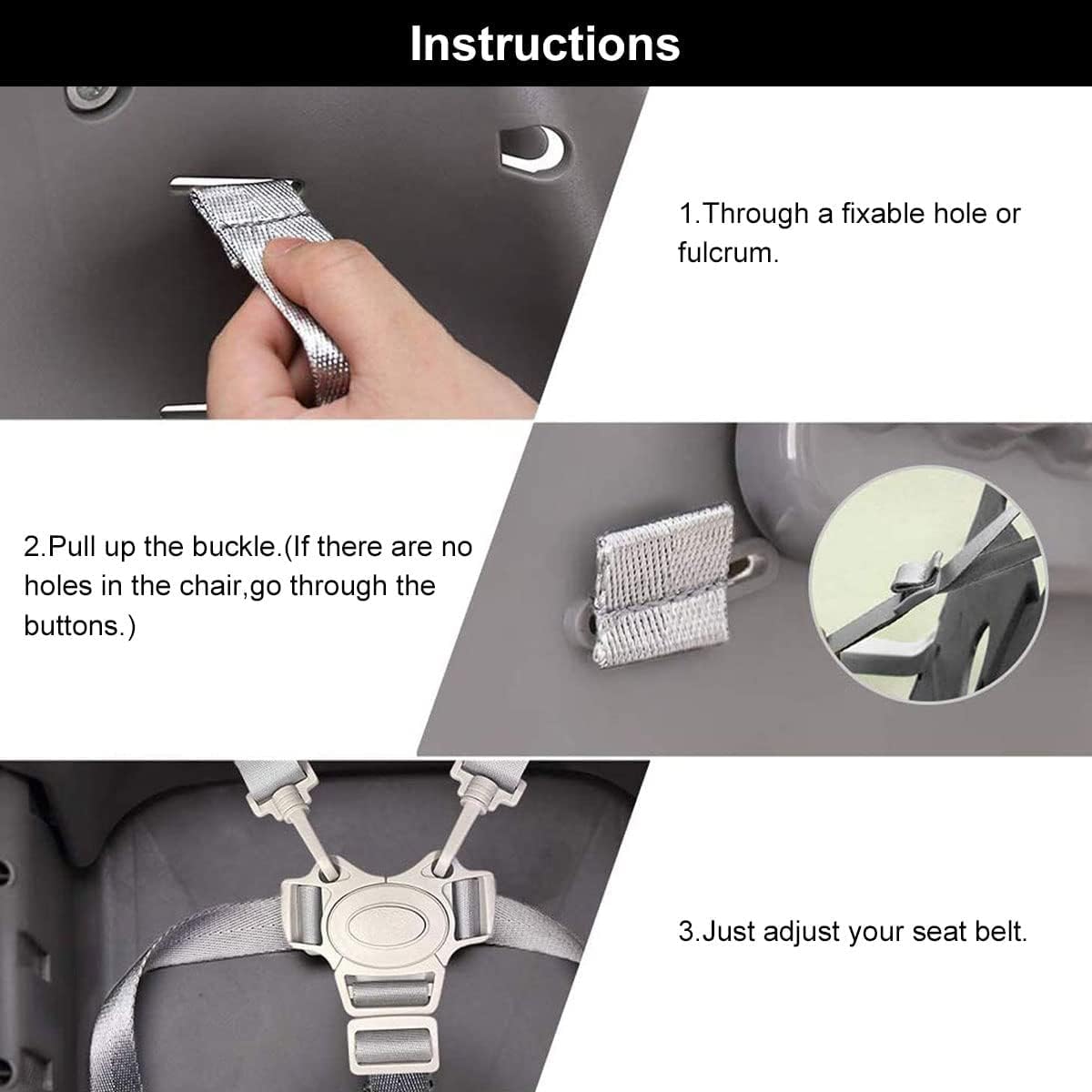 Instructions

1.Through a fixable hole or fulcrum.

2.Pull up the buckle.(If there are no holes in the chair,go through the buttons.)

3.Just adjust your seat belt.