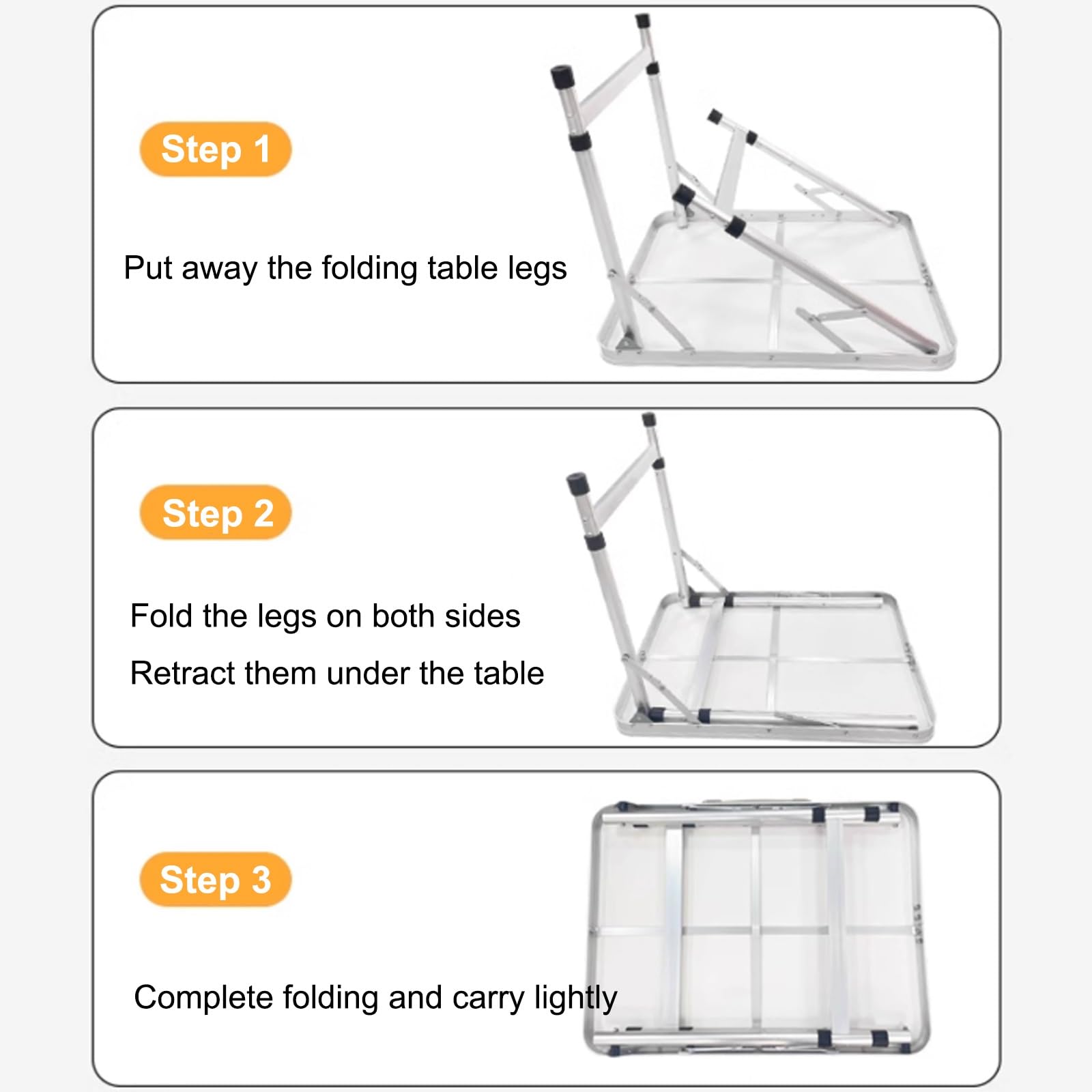 Step 1

Put away the folding table legs

Step 2

Fold the legs on both sides

Retract them under the table

Step 3

Complete folding and carry lightly