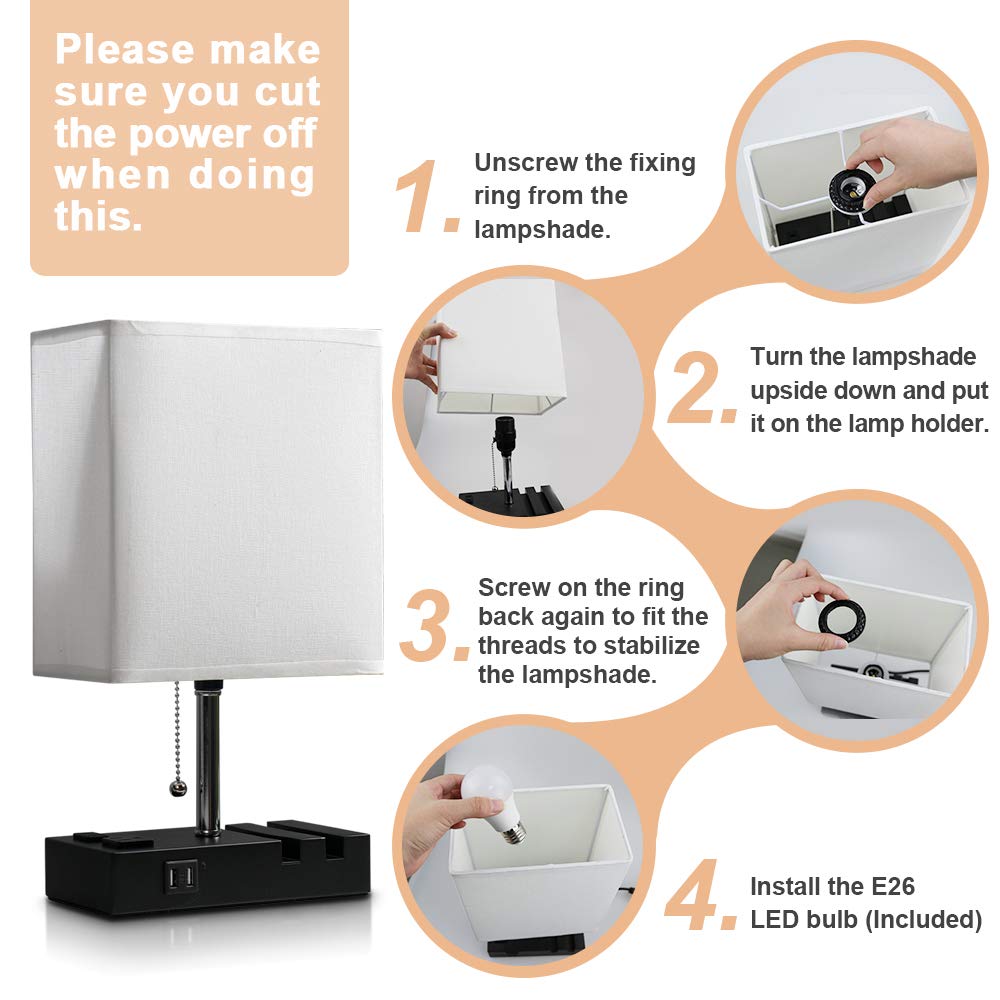 Please make sure you cut the power off when doing this.

1. Unscrew the fixing ring from the lampshade.

2. Turn the lampshade upside down and put it on the lamp holder.

3. Screw on the ring back again to fit the threads to stabilize the lampshade.

4. Install the E26 LED bulb (Included)