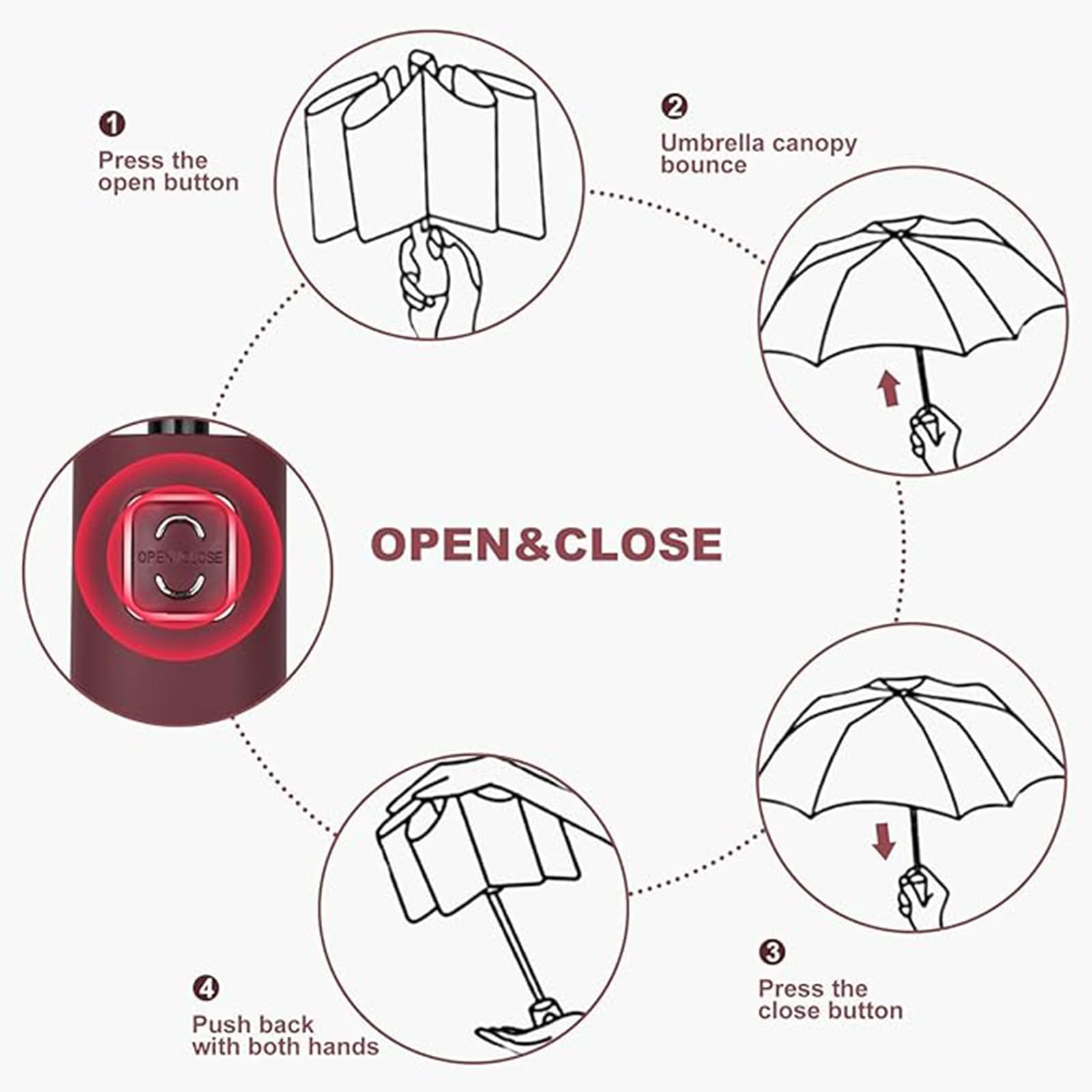 1
Press the open button

2
Umbrella canopy bounce

OPEN/CLOSE

OPEN&CLOSE

3
Press the close button

4
Push back with both hands