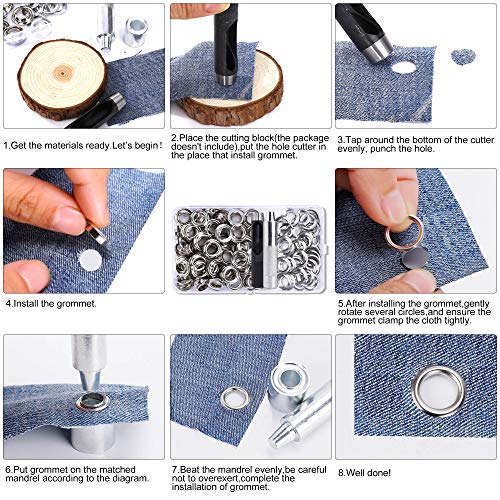 1.Get the materials ready.Let's begin!

2.Place the cutting block(the package doesn't include),put the hole cutter in the place that install grommet.

3.Tap around the bottom of the cutter evenly, punch the hole.

4.Install the grommet.

5.After installing the grommet,gently rotate several circles,and ensure the grommet clamp the cloth tightly.

6.Put grommet on the matched mandrel according to the diagram.

7.Beat the mandrel evenly,be careful not to overexert,complete the installation of grommet.

8.Well done!